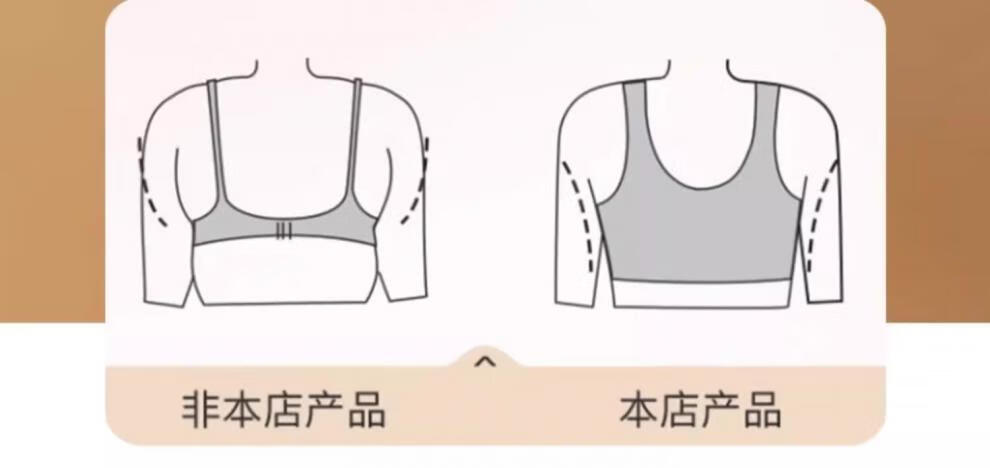 非本店产品

本店产品