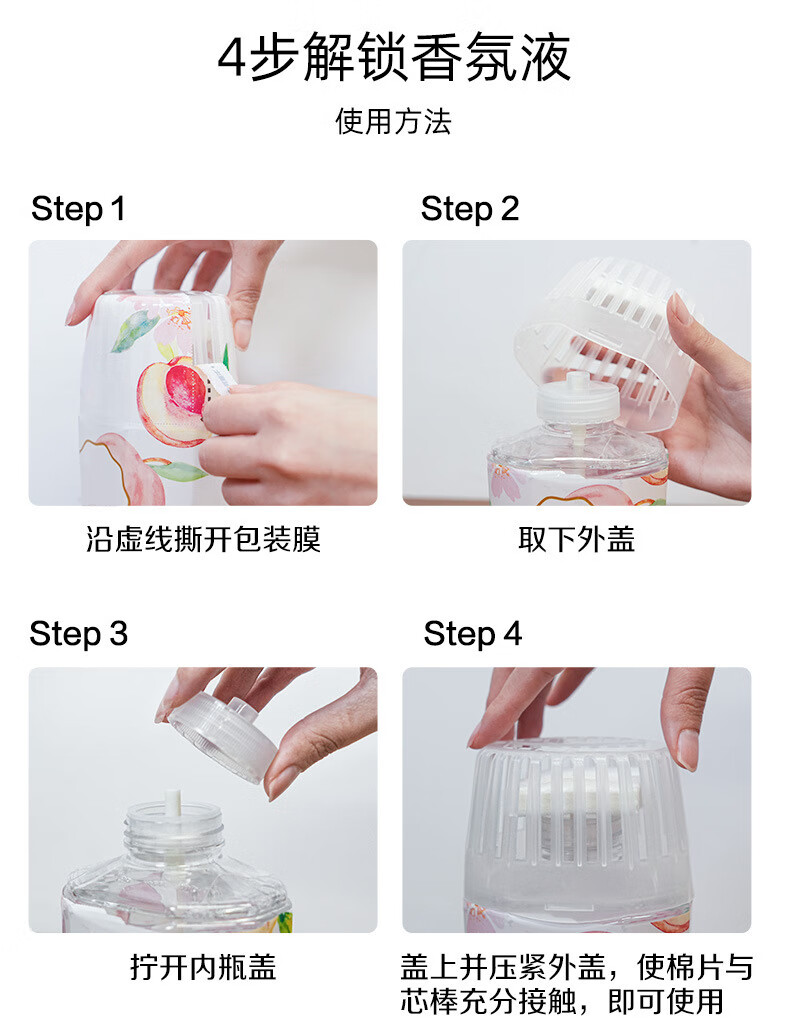 4步解锁香氛液

使用方法

Step 1

沿虚线撕开包装膜

Step 2

取下外盖

Step 3

拧开内瓶盖

Step 4

盖上并压紧外盖，使棉片与芯棒充分接触，即可使用