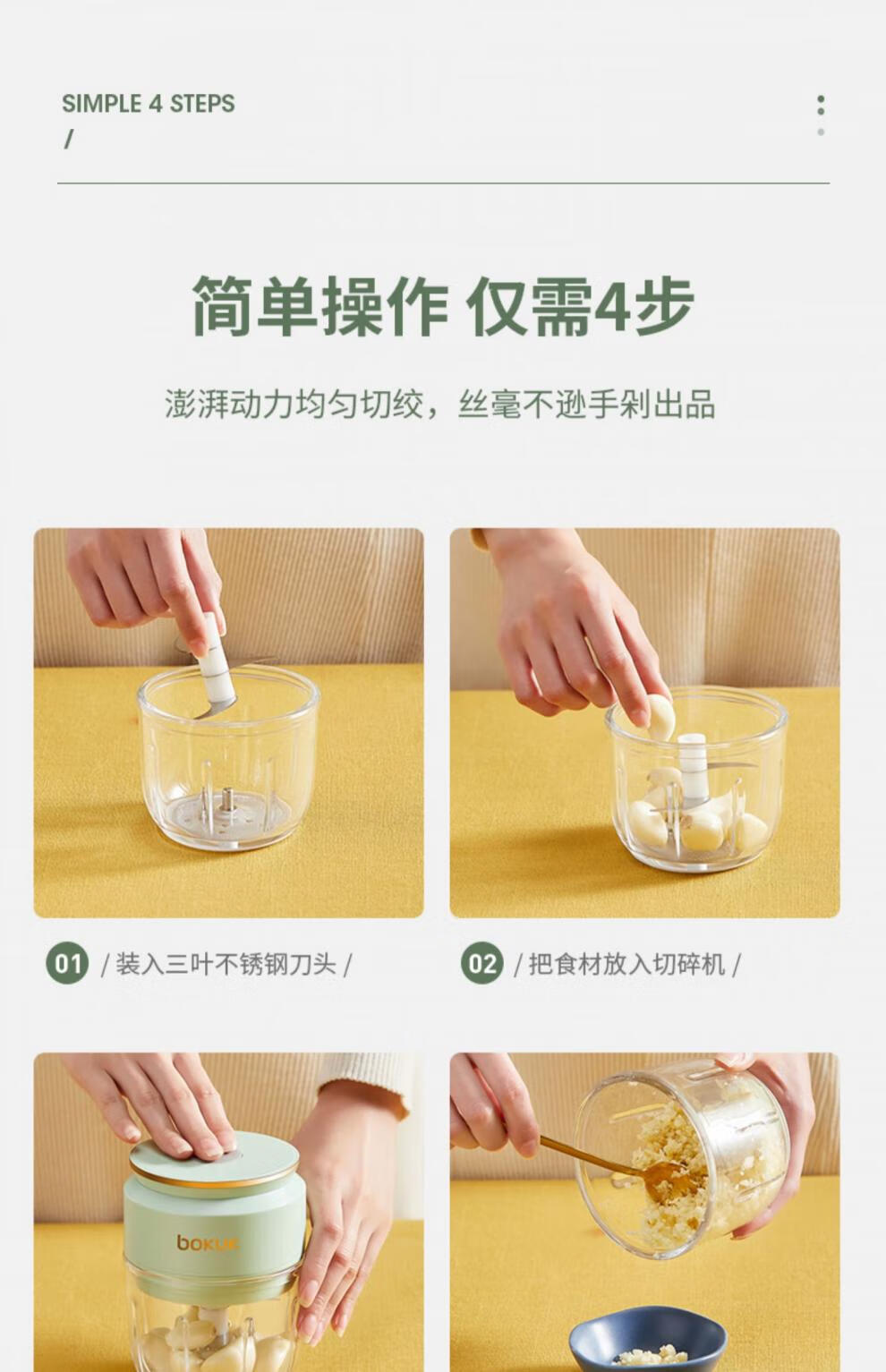 SIMPLE 4 STEPS
/

简单操作 仅需4步

澎湃动力均匀切绞，丝毫不逊手剁出品

01 / 装入三叶不锈钢刀头 /

02 / 把食材放入切碎机 /

bokuk