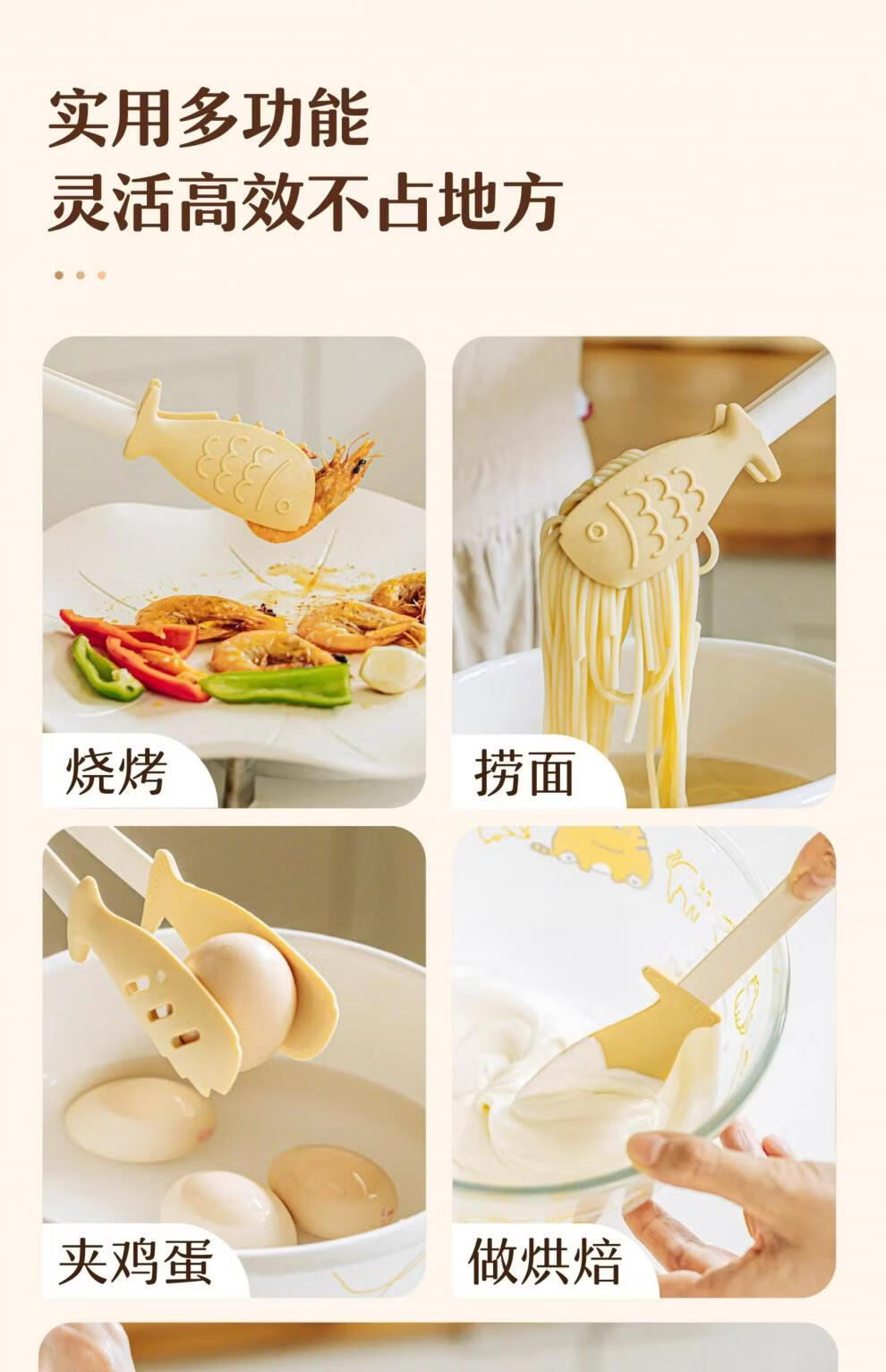 实用多功能
灵活高效不占地方

烧烤

捞面

夹鸡蛋

做烘焙