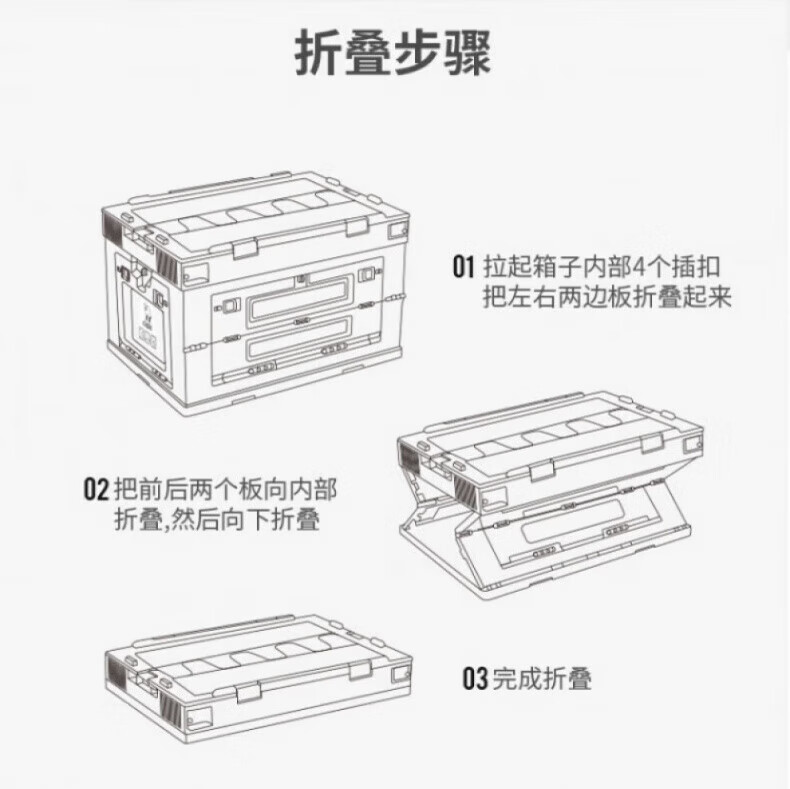 折叠步骤

01 拉起箱子内部4个插扣
把左右两边板折叠起来

02 把前后两个板向内部
折叠,然后向下折叠

03 完成折叠