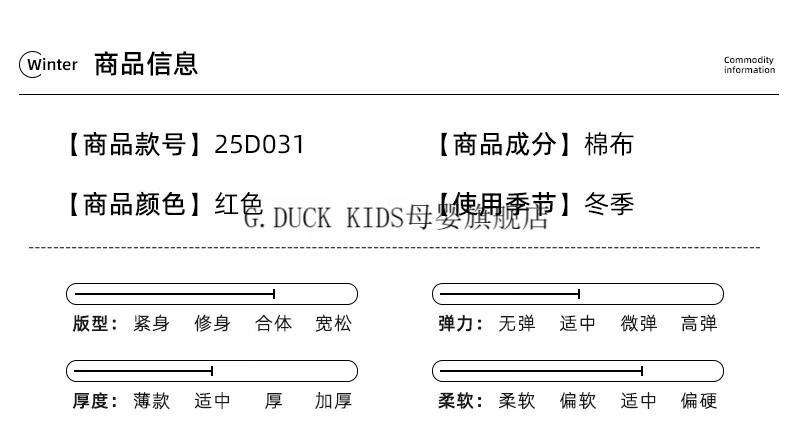 Winter 商品信息

Commodity
information

【商品款号】25D031

【商品成分】棉布

【商品颜色】红色

【使用季节】冬季

版型: 紧身 修身 合体 宽松

弹力: 无弹 适中 微弹 高弹

厚度: 薄款 适中 厚 加厚

柔软: 柔软 偏软 适中 偏硬

G.DUCK KIDS母婴旗舰店