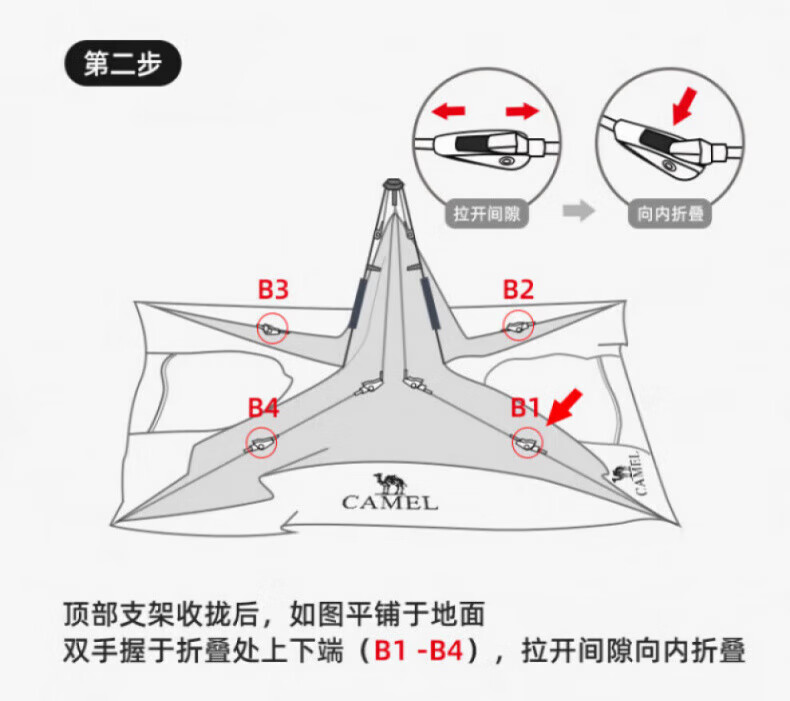 第二步

拉开间隙

向内折叠

B3

B2

B4

B1

CAMEL

CAMEL

顶部支架收拢后，如图平铺于地面
双手握于折叠处上下端（B1 -B4），拉开间隙向内折叠