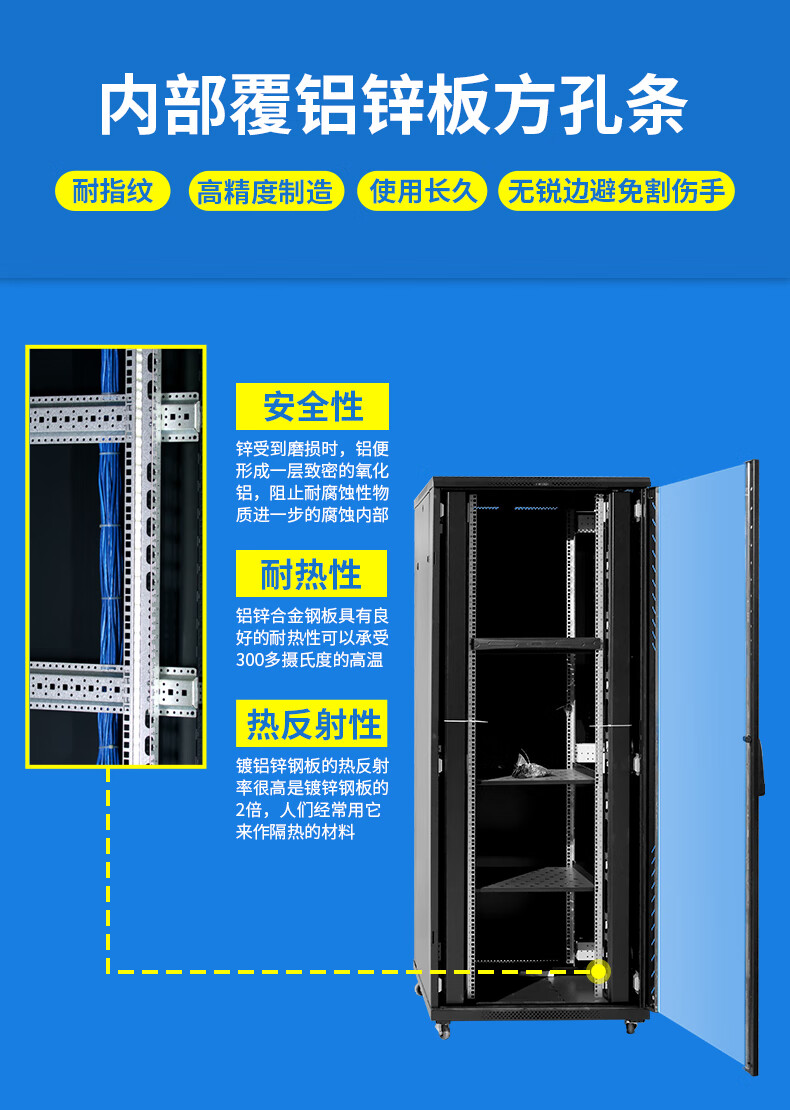 内部覆铝锌板方孔条

耐指纹 高精度制造 使用长久 无锐边避免割伤手

安全性

锌受到磨损时，铝便形成一层致密的氧化铝，阻止耐腐蚀性物质进一步的腐蚀内部

耐热性

铝锌合金钢板具有良好的耐热性可以承受300多摄氏度的高温

热反射性

镀铝锌钢板的热反射率很高是镀锌钢板的2倍，人们经常用它来作隔热的材料