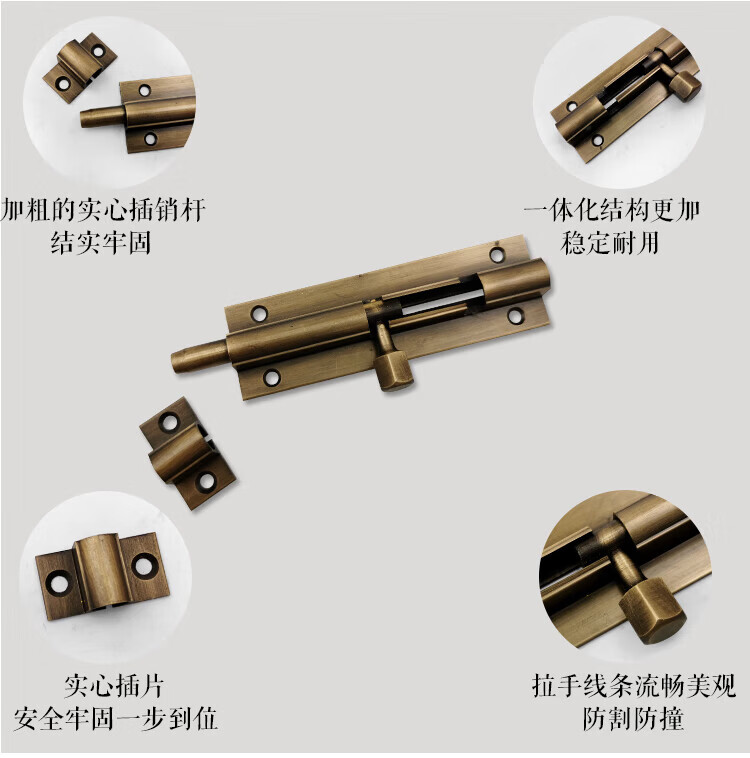 加粗的实心插销杆
结实牢固

一体化结构更加
稳定耐用

实心插片
安全牢固一步到位

拉手线条流畅美观
防割防撞