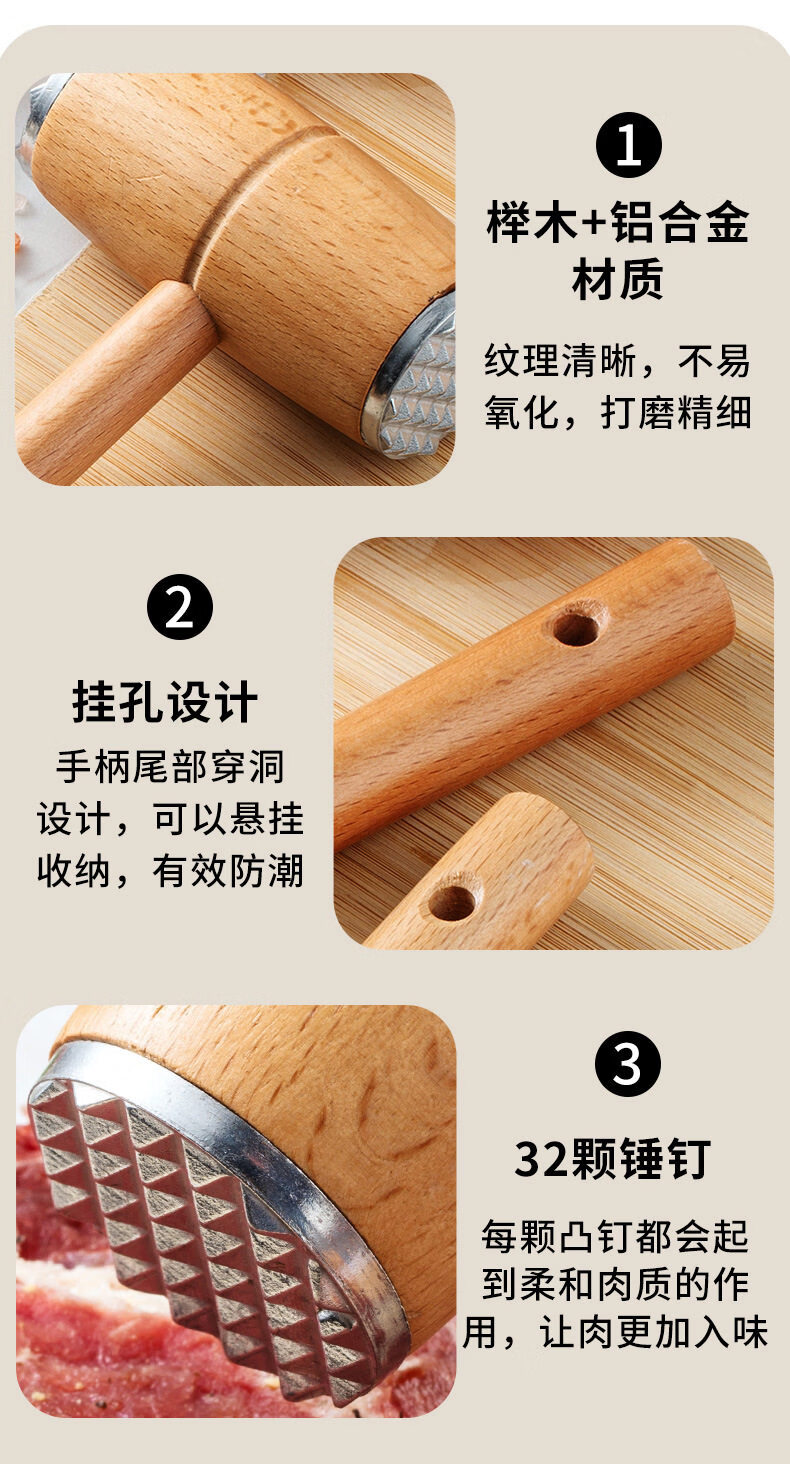 1

榉木+铝合金材质

纹理清晰，不易氧化，打磨精细

2

挂孔设计

手柄尾部穿洞设计，可以悬挂收纳，有效防潮

3

32颗锤钉

每颗凸钉都会起到柔和肉质的作用，让肉更加入味