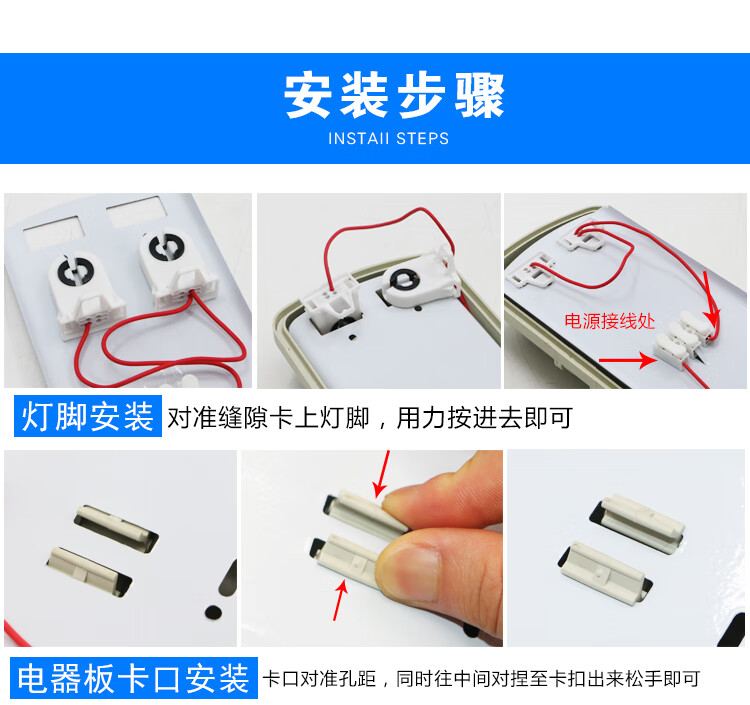 安装步骤
INSTAII STEPS

电源接线处

灯脚安装 对准缝隙卡上灯脚，用力按进去即可

电器板卡口安装 卡口对准孔距，同时往中间对捏至卡扣出来松手即可