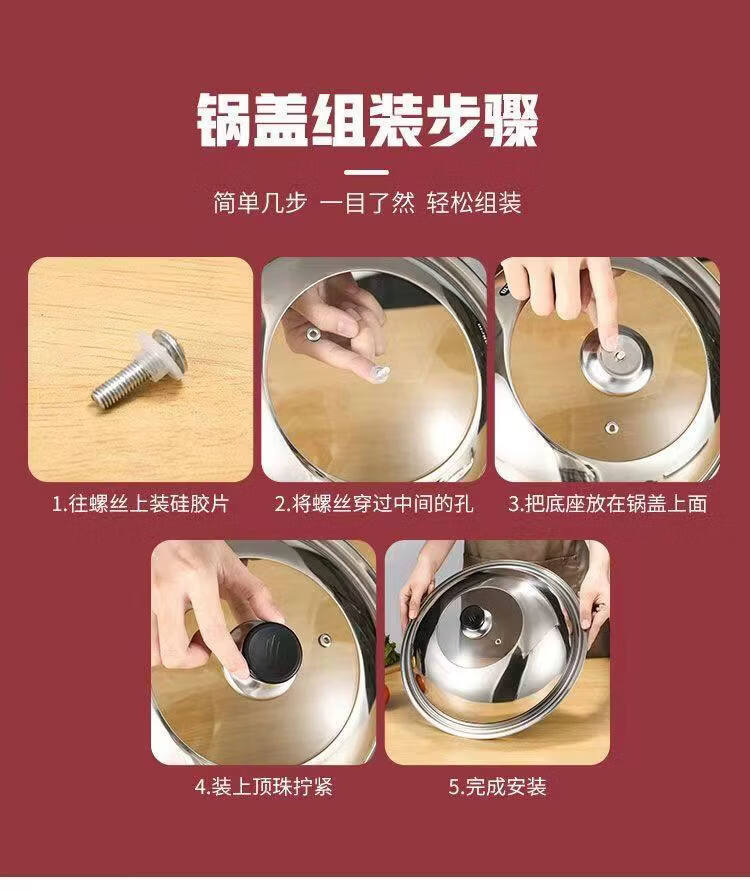 锅盖组装步骤

简单几步 一目了然 轻松组装

1.往螺丝上装硅胶片

2.将螺丝穿过中间的孔

3.把底座放在锅盖上面

4.装上顶珠拧紧

5.完成安装