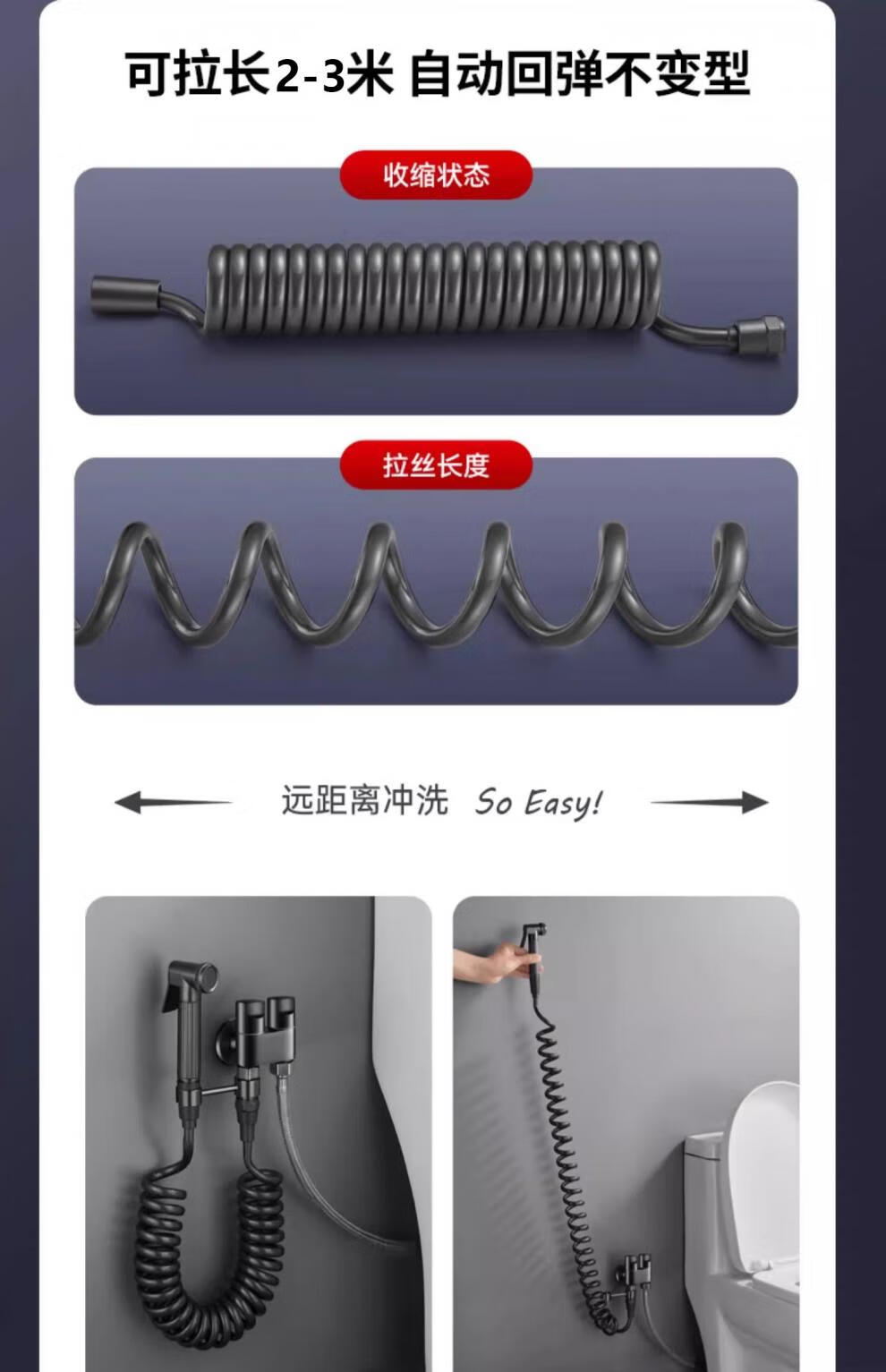 可拉长2-3米 自动回弹不变型

收缩状态

拉丝长度

远距离冲洗 So Easy!