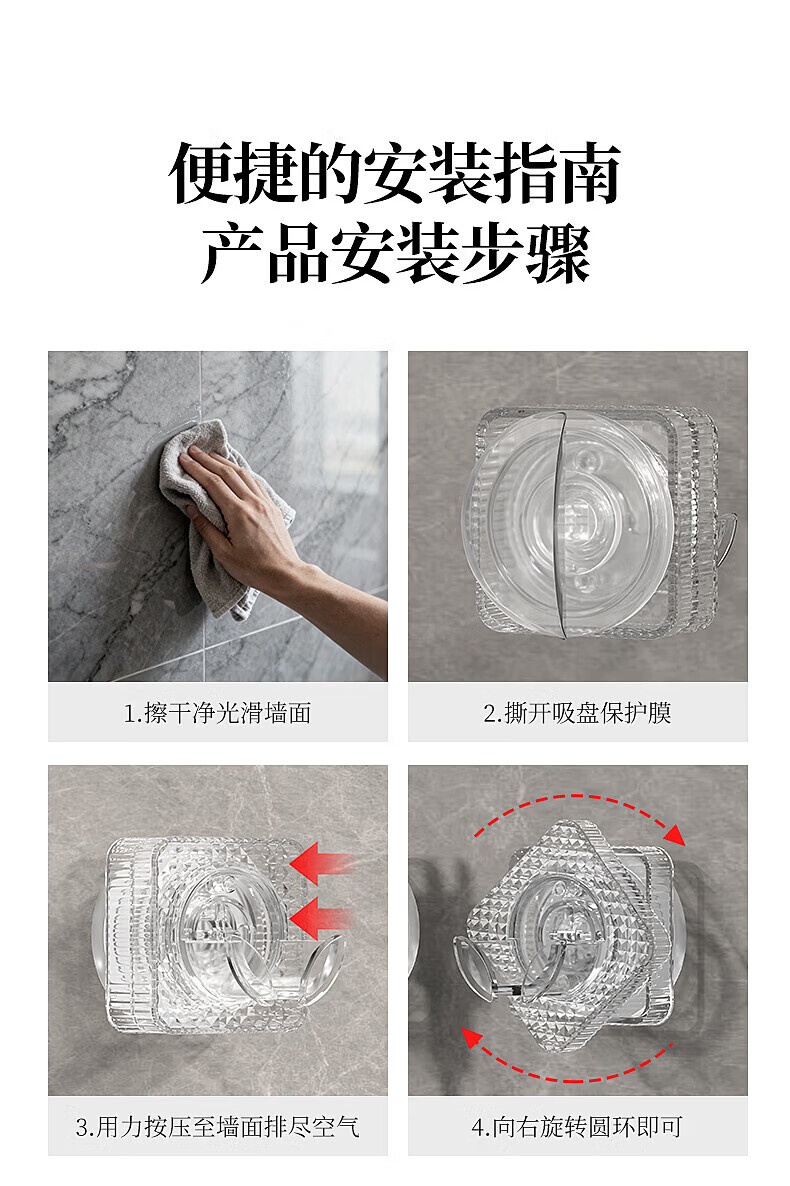 便捷的安装指南
产品安装步骤

1.擦干净光滑墙面

2.撕开吸盘保护膜

3.用力按压至墙面排尽空气

4.向右旋转圆环即可