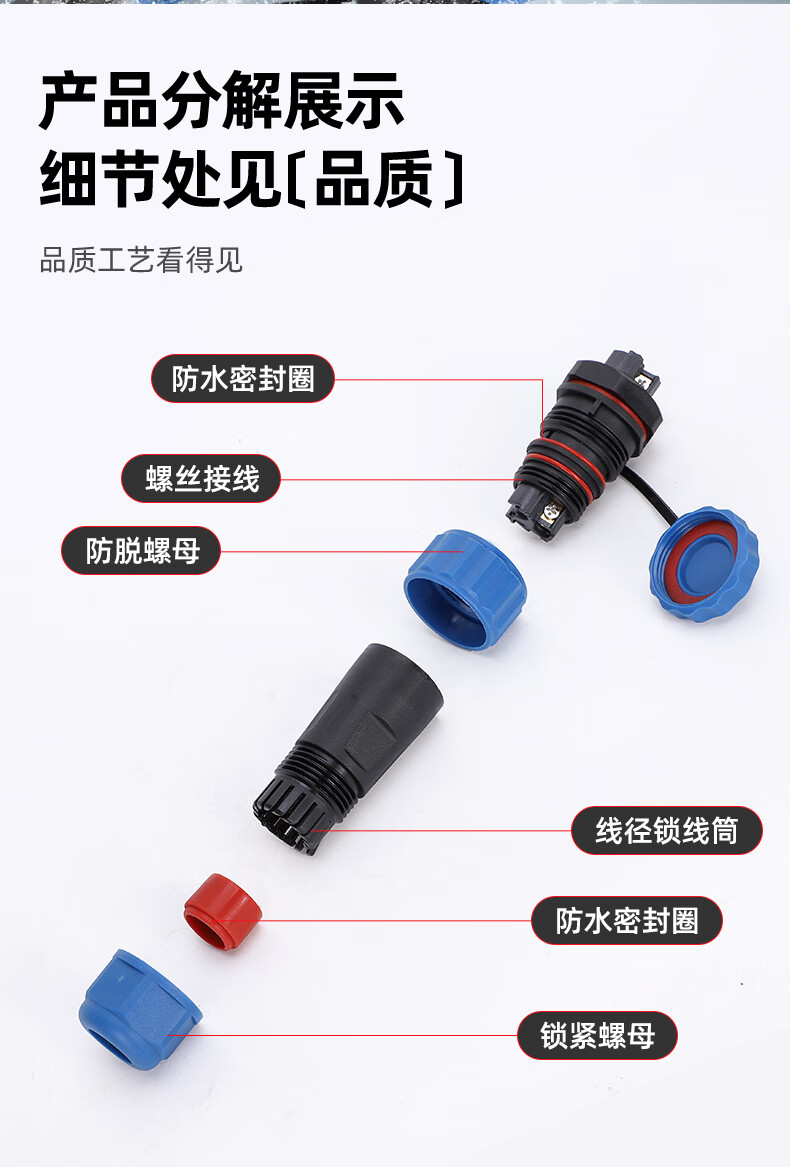 产品分解展示
细节处见〔品质〕

品质工艺看得见

防水密封圈

螺丝接线

防脱螺母

线径锁线筒

防水密封圈

锁紧螺母