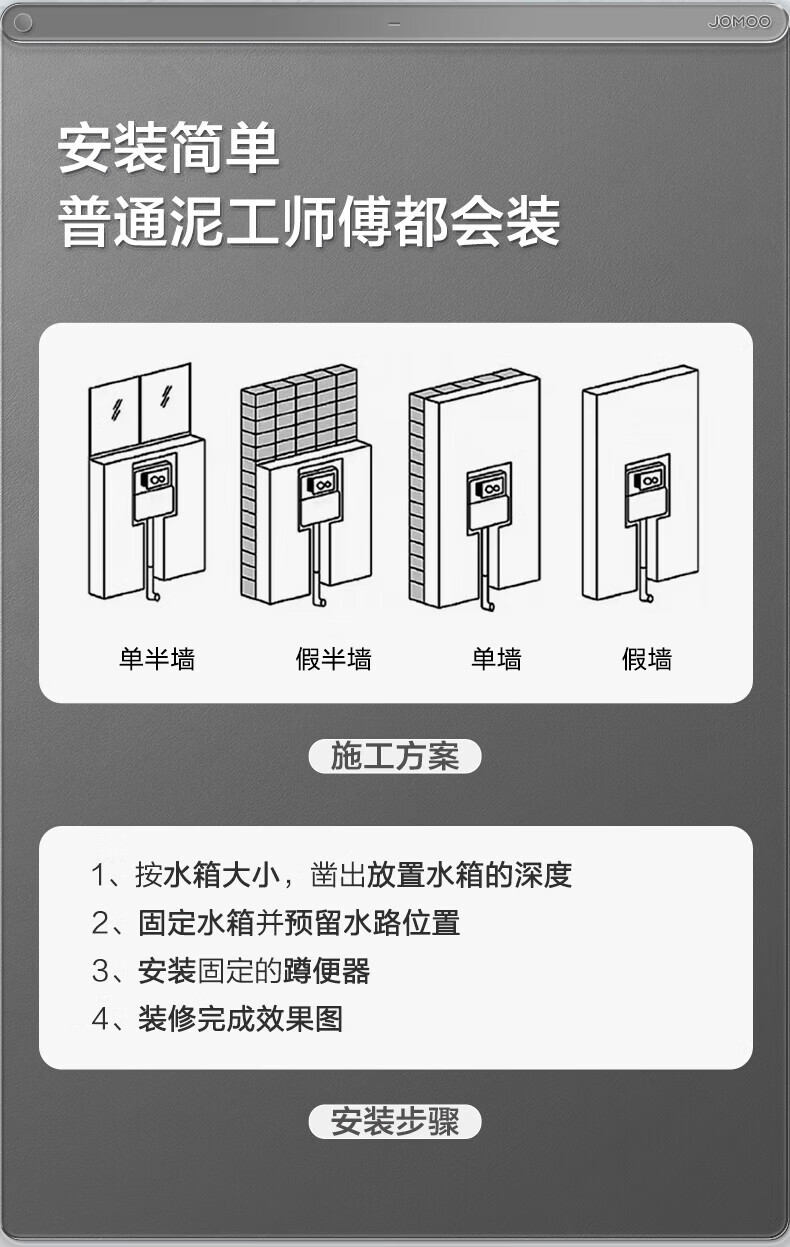 JOMOO

安装简单
普通泥工师傅都会装

单半墙　假半墙　单墙　假墙

施工方案

1、按水箱大小，凿出放置水箱的深度
2、固定水箱并预留水路位置
3、安装固定的蹲便器
4、装修完成效果图

安装步骤