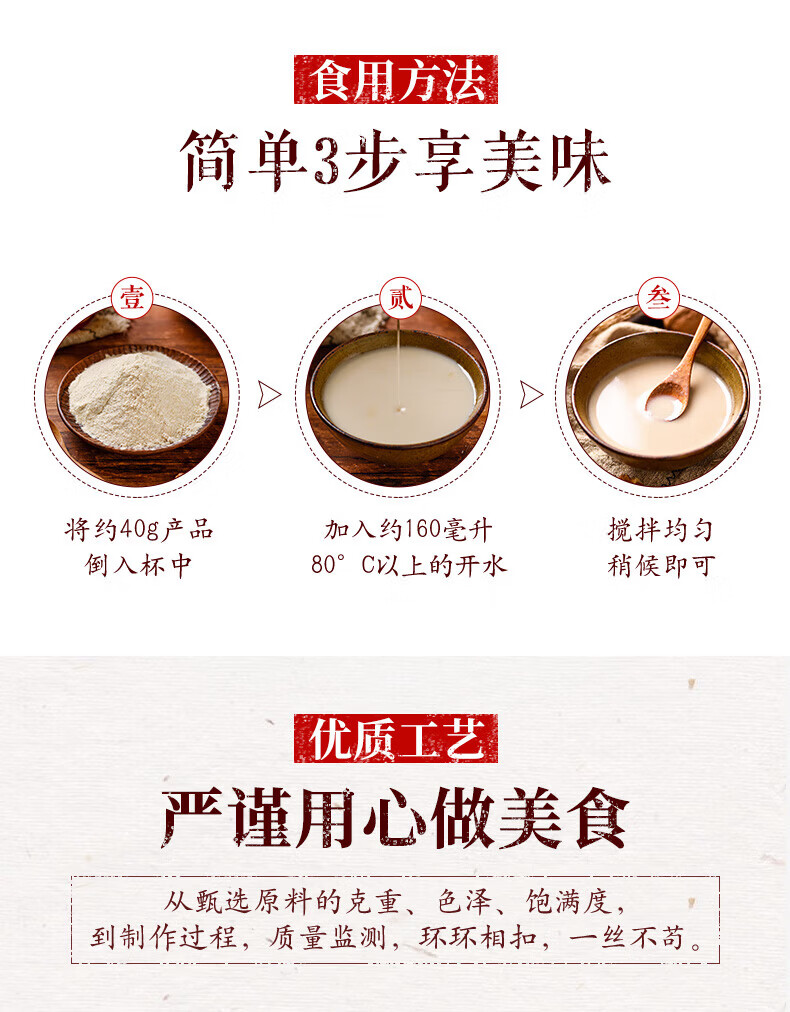 食用方法

简单3步享美味

壹

将约40g产品
倒入杯中

贰

加入约160毫升
80°C以上的开水

叁

搅拌均匀
稍候即可

优质工艺

严谨用心做美食

从甄选原料的克重、色泽、饱满度，
到制作过程，质量监测，环环相扣，一丝不苟。