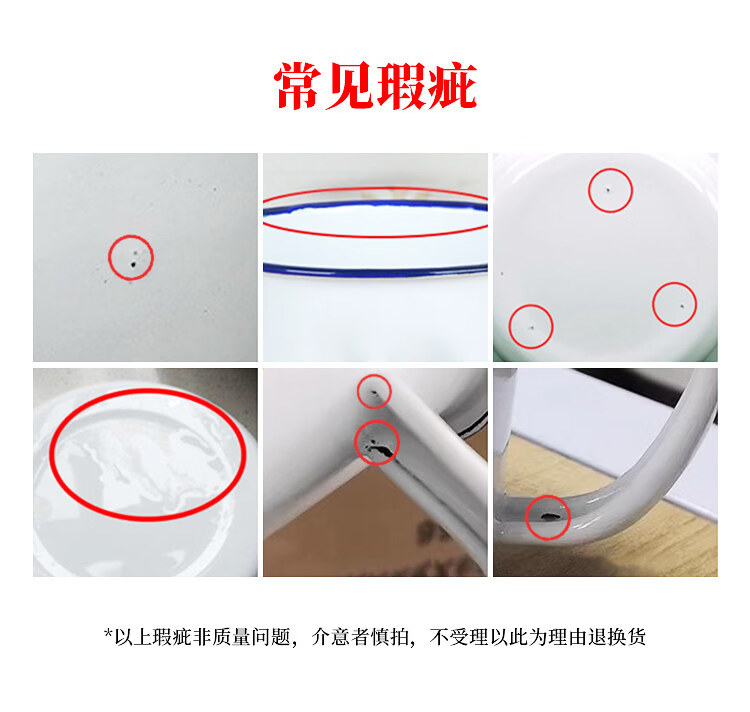 常见瑕疵

*以上瑕疵非质量问题，介意者慎拍，不受理以此为理由退换货