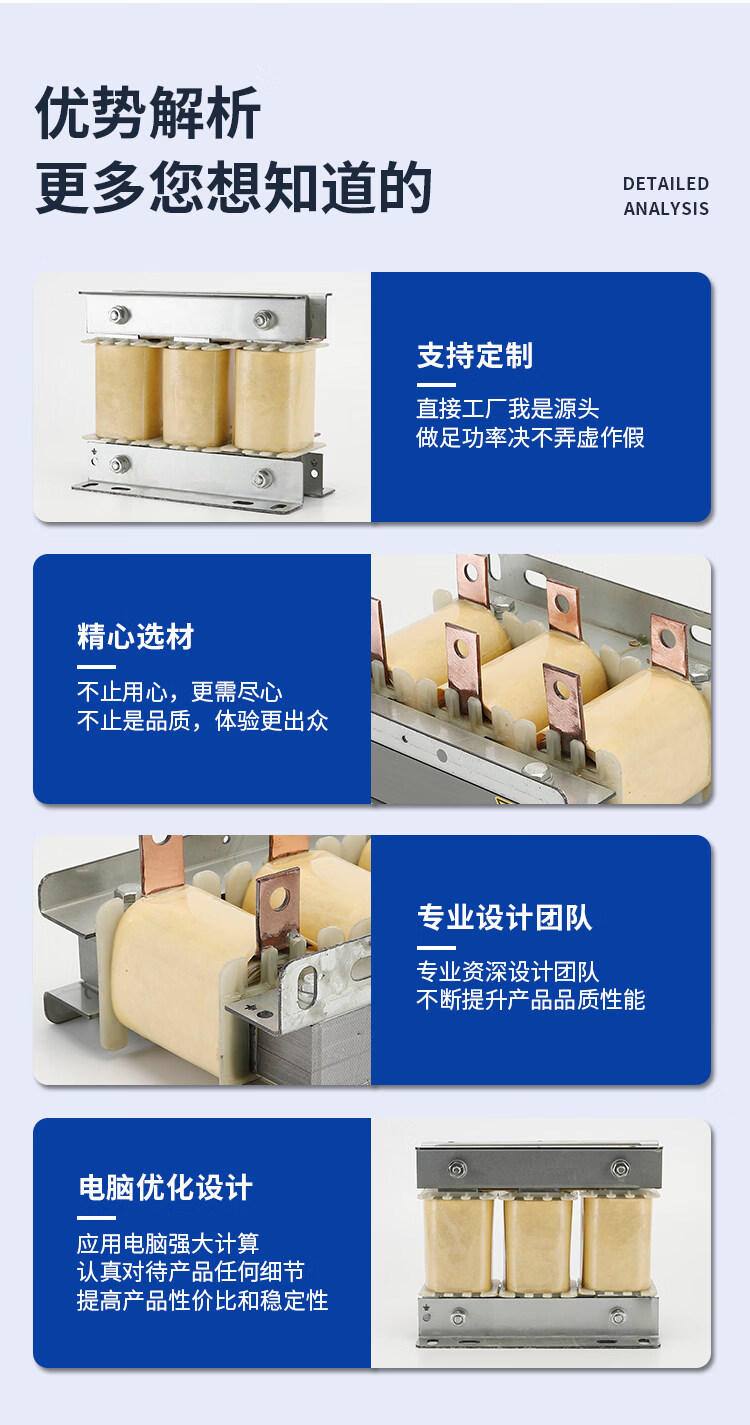 优势解析
更多您想知道的

DETAILED
ANALYSIS

支持定制

直接工厂我是源头
做足功率决不弄虚作假

精心选材

不止用心，更需尽心
不止是品质，体验更出众

专业设计团队

专业资深设计团队
不断提升产品品质性能

电脑优化设计

应用电脑强大计算
认真对待产品任何细节
提高产品性价比和稳定性