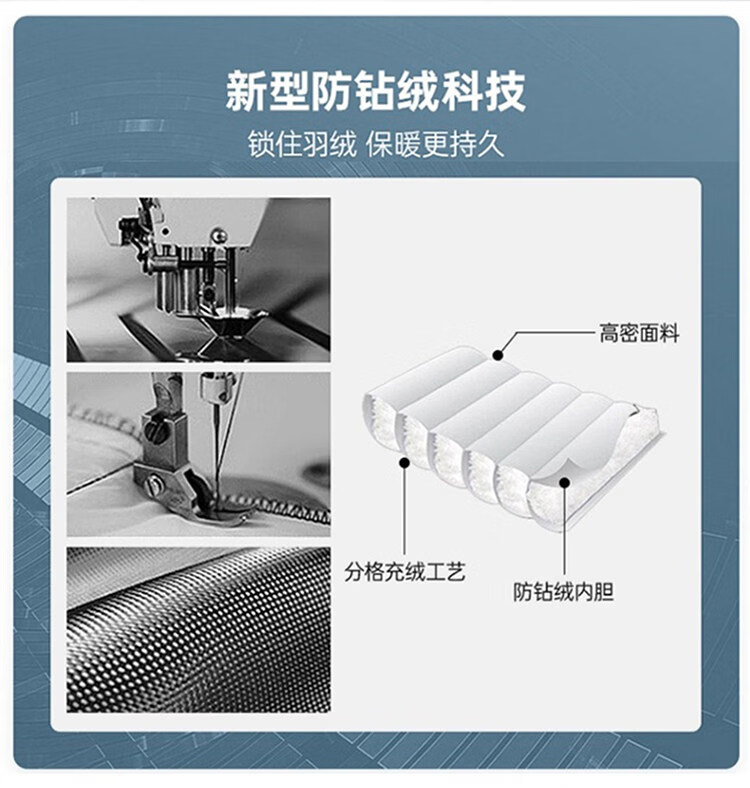 新型防钻绒科技

锁住羽绒 保暖更持久

高密面料

分格充绒工艺

防钻绒内胆