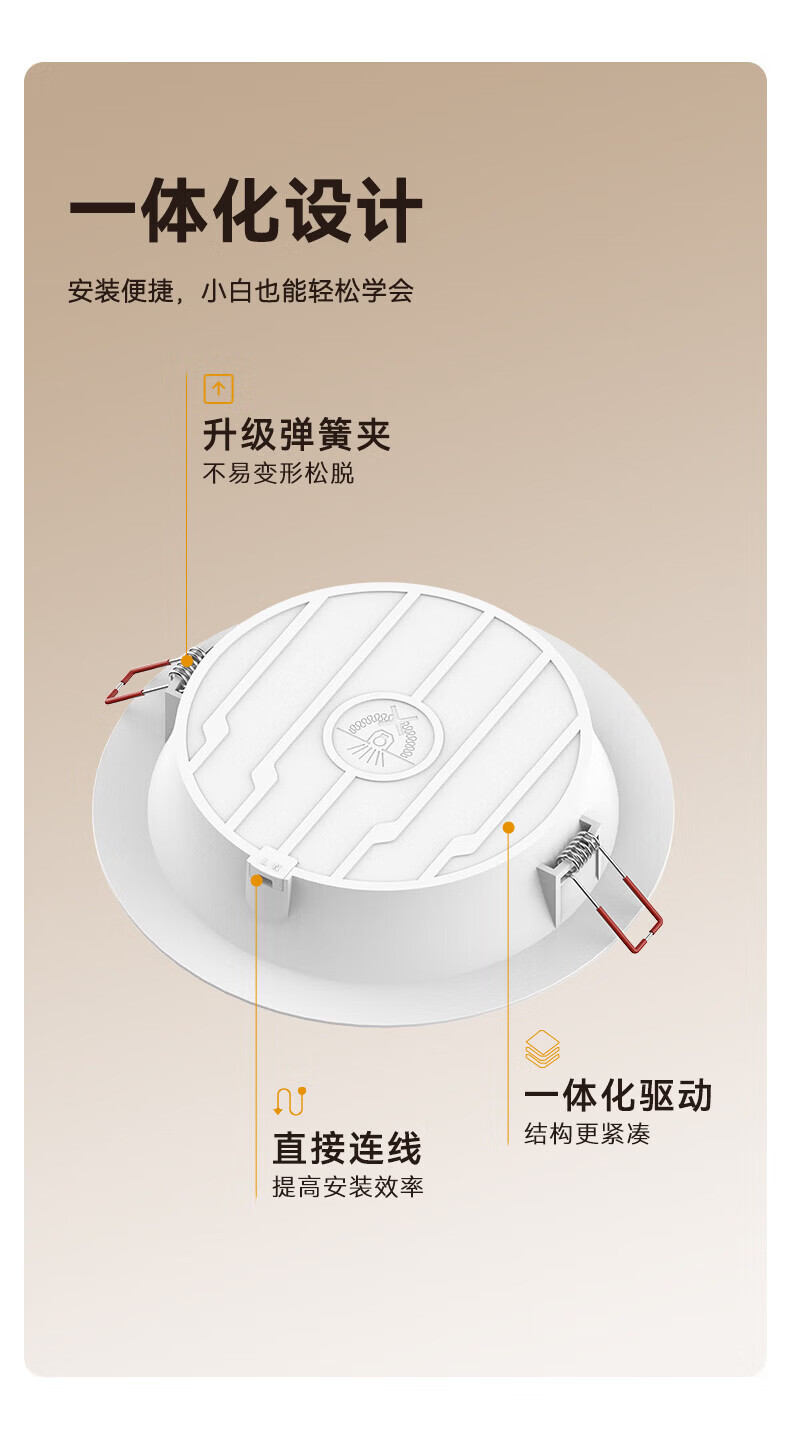 一体化设计

安装便捷，小白也能轻松学会

升级弹簧夹
不易变形松脱

直接连线
提高安装效率

一体化驱动
结构更紧凑