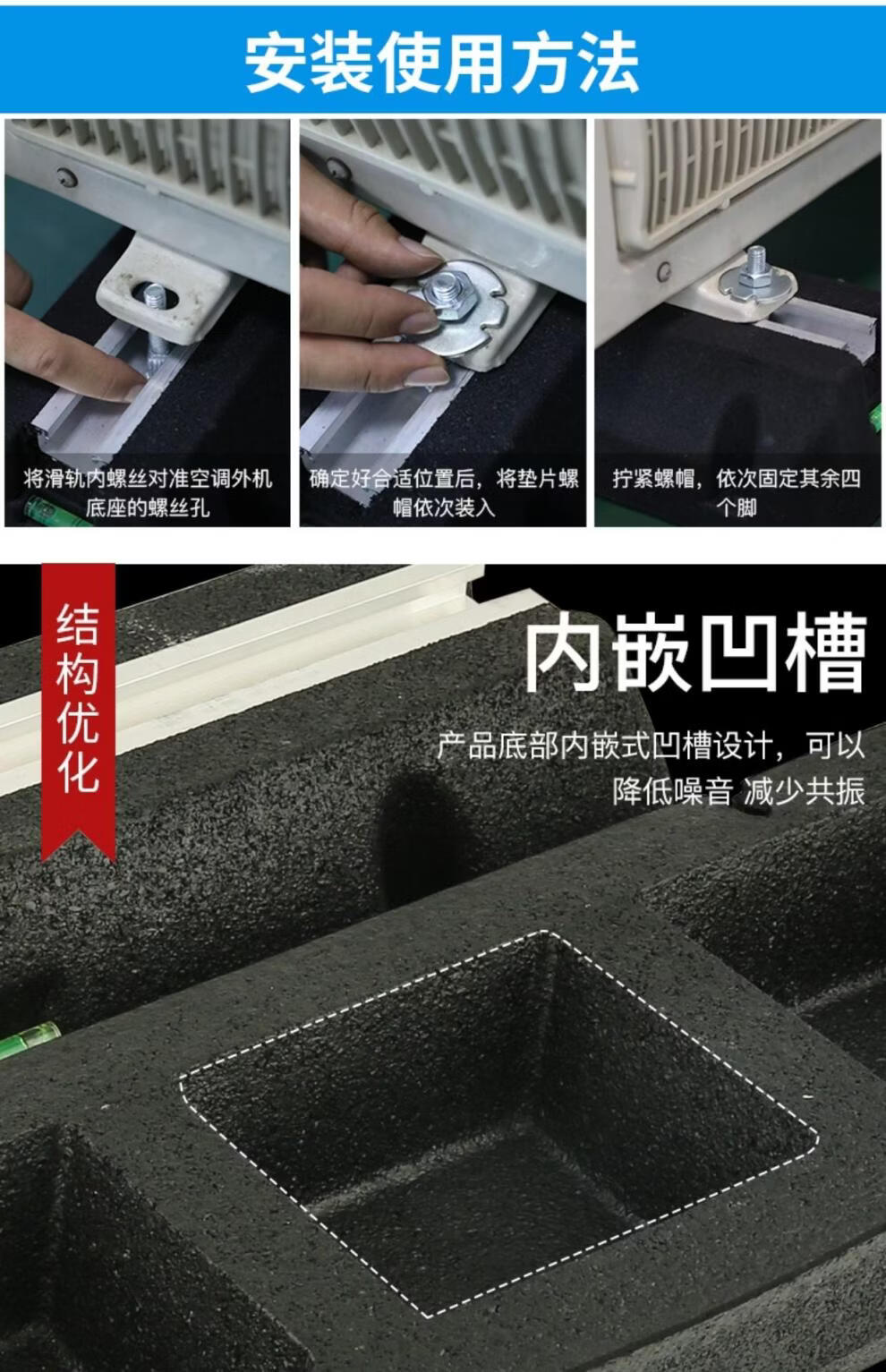 安装使用方法

将滑轨内螺丝对准空调外机底座的螺丝孔

确定好合适位置后，将垫片螺帽依次装入

拧紧螺帽，依次固定其余四个脚

结构优化

内嵌凹槽

产品底部内嵌式凹槽设计，可以降低噪音 减少共振