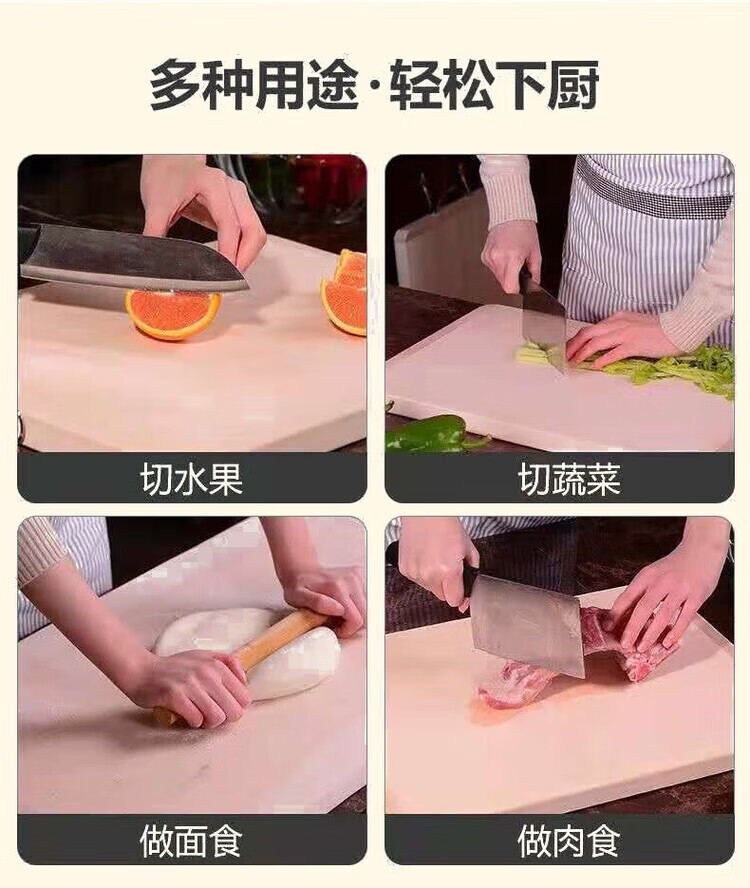 多种用途·轻松下厨

切水果

切蔬菜

做面食

做肉食