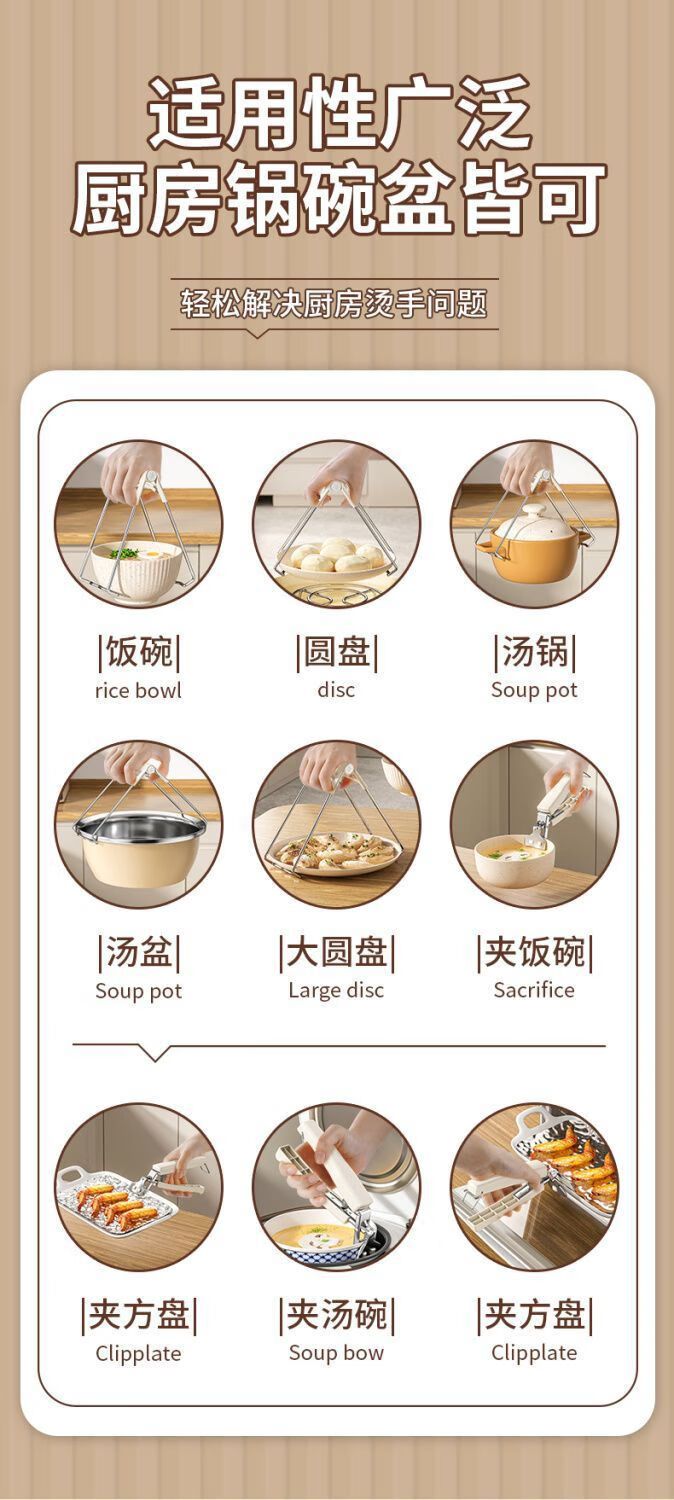 适用性广泛
厨房锅碗盆皆可

轻松解决厨房烫手问题

|饭碗|
rice bowl

|圆盘|
disc

|汤锅|
Soup pot

|汤盆|
Soup pot

|大圆盘|
Large disc

|夹饭碗|
Sacrifice

|夹方盘|
Clipplate

|夹汤碗|
Soup bow

|夹方盘|
Clipplate