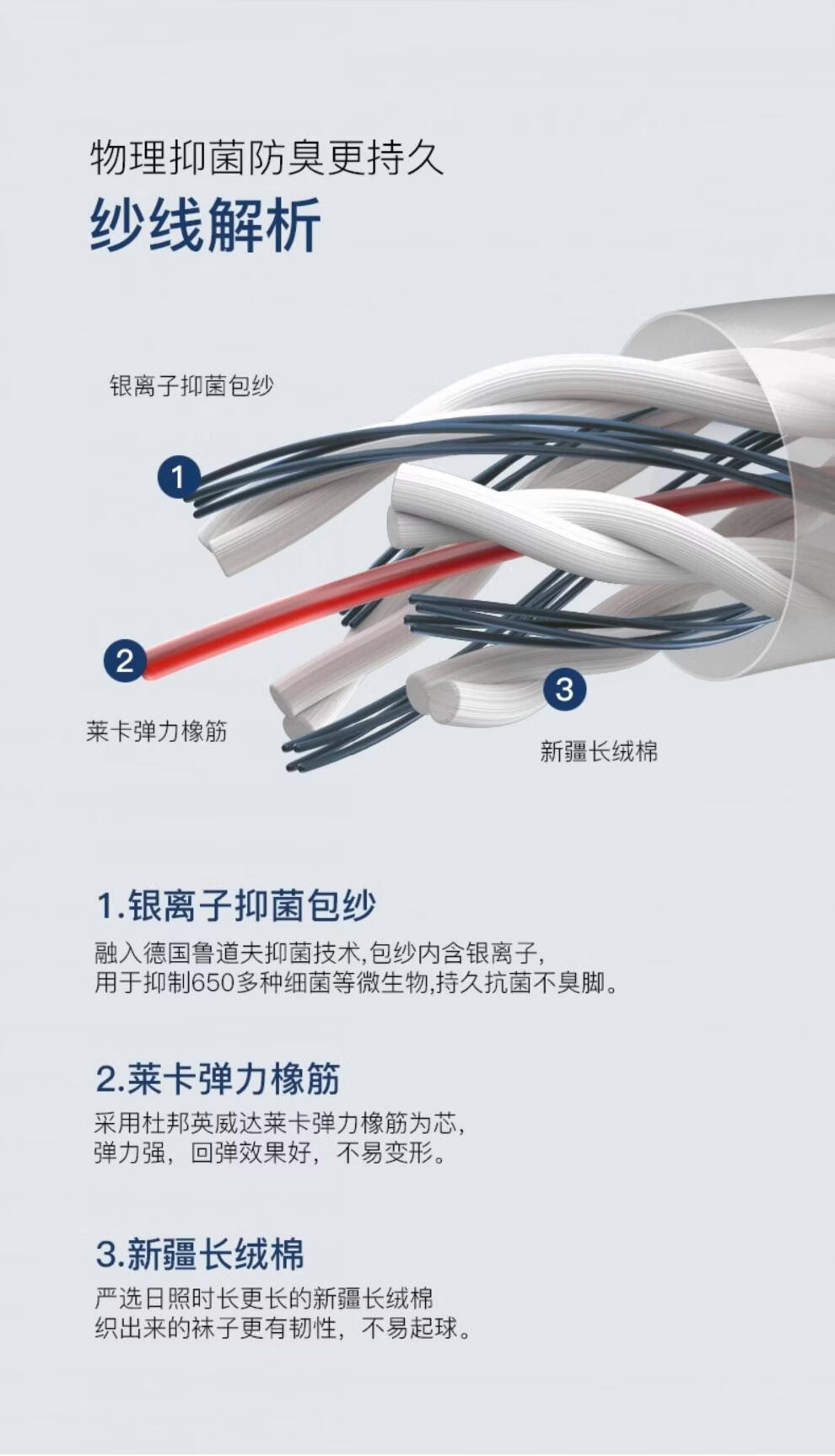 物理抑菌防臭更持久
纱线解析

银离子抑菌包纱
1
2
莱卡弹力橡筋
3
新疆长绒棉

1.银离子抑菌包纱
融入德国鲁道夫抑菌技术,包纱内含银离子,
用于抑制650多种细菌等微生物,持久抗菌不臭脚。

2.莱卡弹力橡筋
采用杜邦英威达莱卡弹力橡筋为芯,
弹力强,回弹效果好,不易变形。

3.新疆长绒棉
严选日照时长更长的新疆长绒棉
织出来的袜子更有韧性,不易起球。