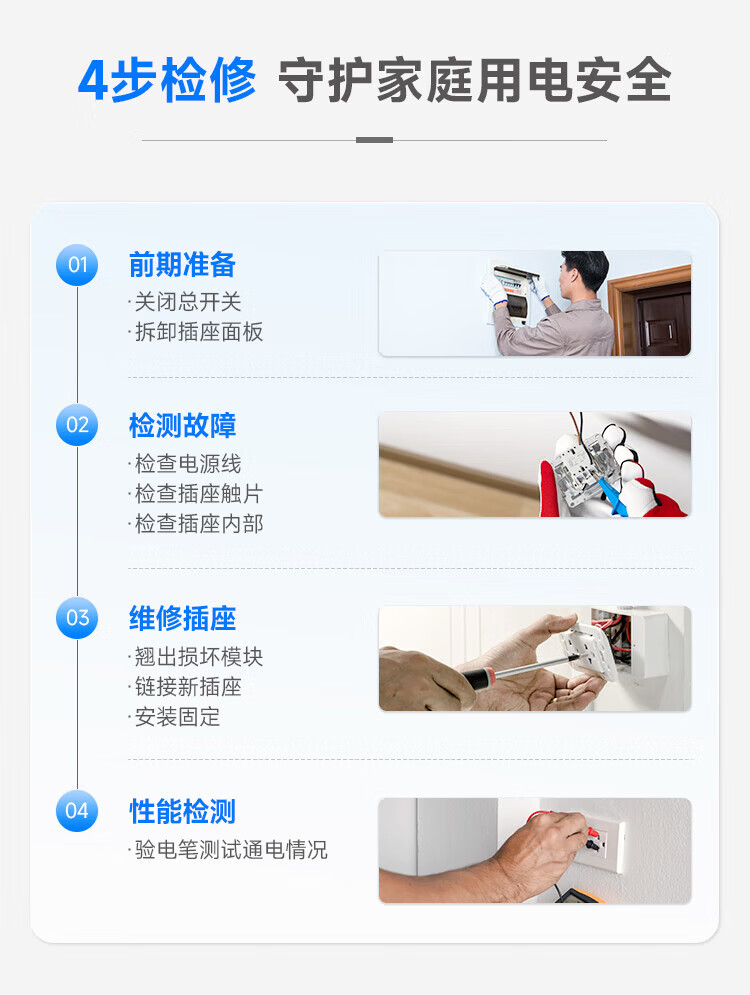 4步检修 守护家庭用电安全

01 前期准备
·关闭总开关
·拆卸插座面板

02 检测故障
·检查电源线
·检查插座触片
·检查插座内部

03 维修插座
·翘出损坏模块
·链接新插座
·安装固定

04 性能检测
·验电笔测试通电情况