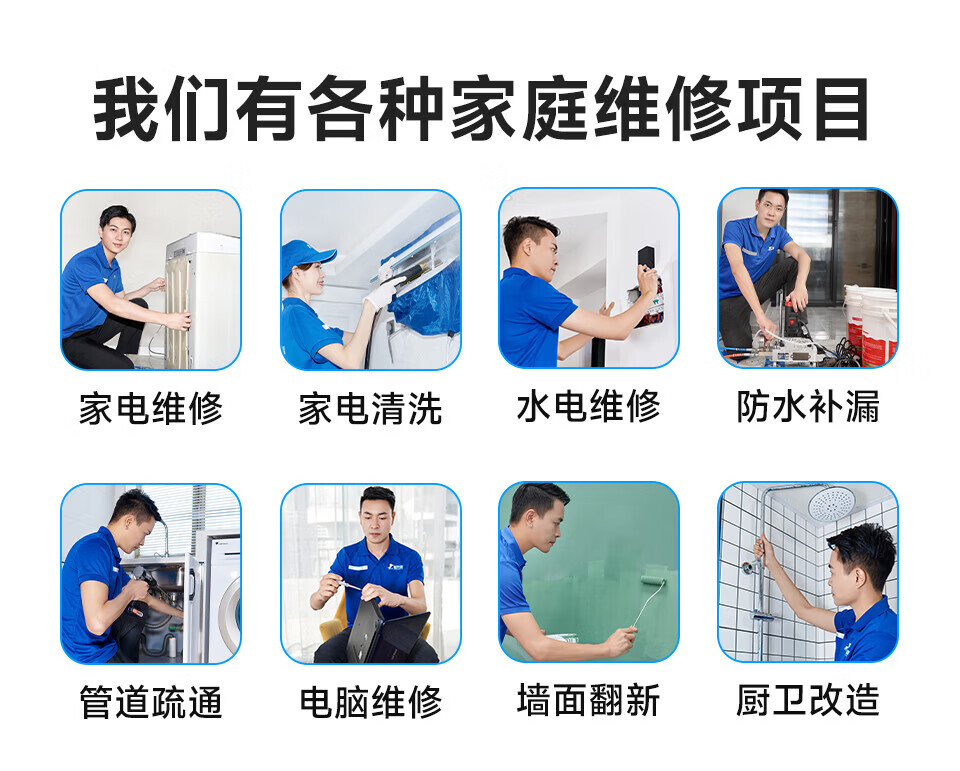 我们有各种家庭维修项目

家电维修

家电清洗

水电维修

防水补漏

管道疏通

电脑维修

墙面翻新

厨卫改造