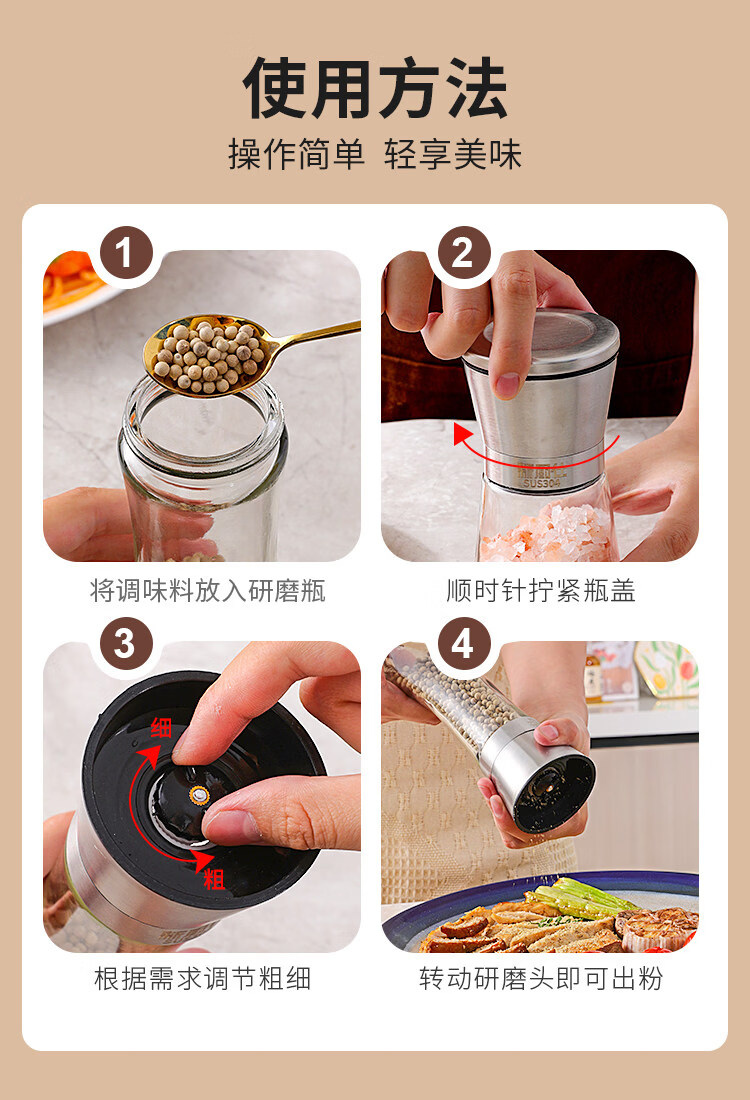 使用方法

操作简单 轻享美味

1

将调味料放入研磨瓶

2

SUS304

顺时针拧紧瓶盖

3

细

粗

根据需求调节粗细

4

转动研磨头即可出粉