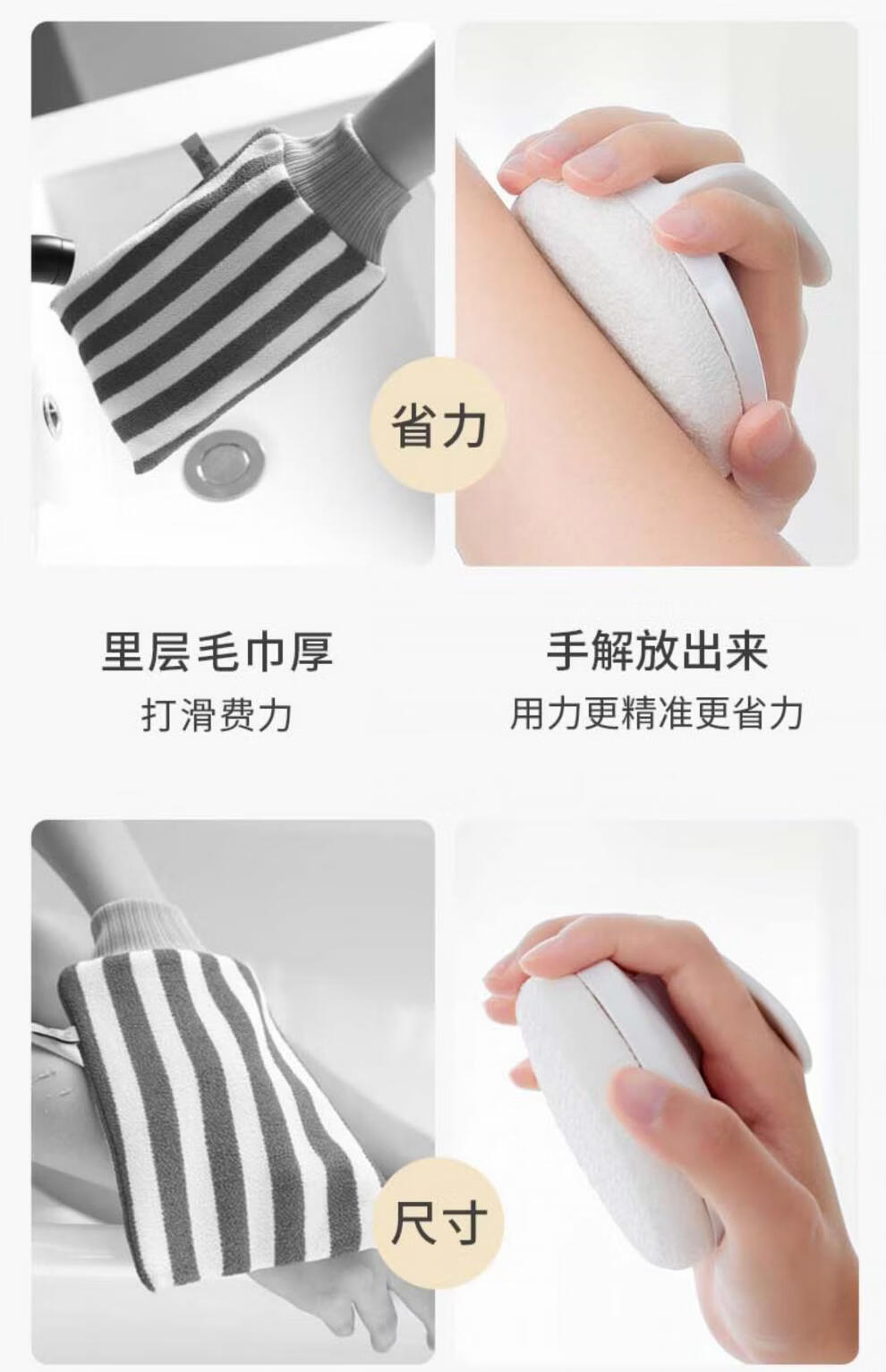 省力

里层毛巾厚
打滑费力

手解放出来
用力更精准更省力

尺寸