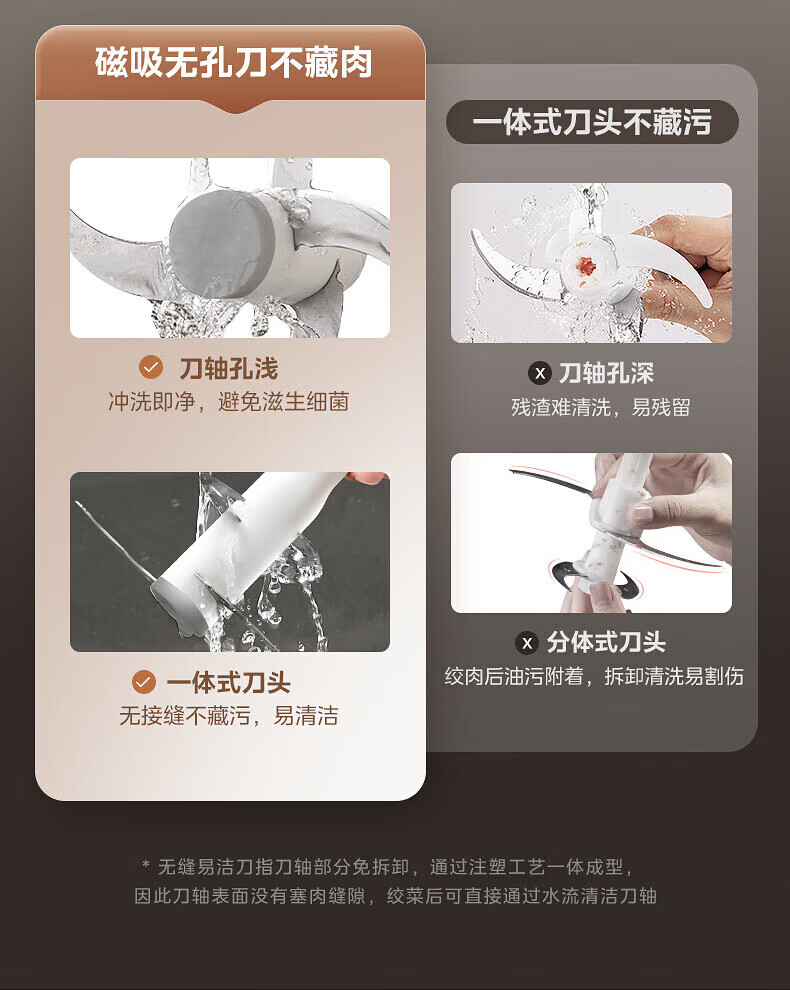 磁吸无孔刀不藏肉

刀轴孔浅
冲洗即净，避免滋生细菌

一体式刀头
无接缝不藏污，易清洁

一体式刀头不藏污

x 刀轴孔深
残渣难清洗，易残留

x 分体式刀头
绞肉后油污附着，拆卸清洗易割伤

* 无缝易洁刀指刀轴部分免拆卸，通过注塑工艺一体成型，因此刀轴表面没有塞肉缝隙，绞菜后可直接通过水流清洁刀轴