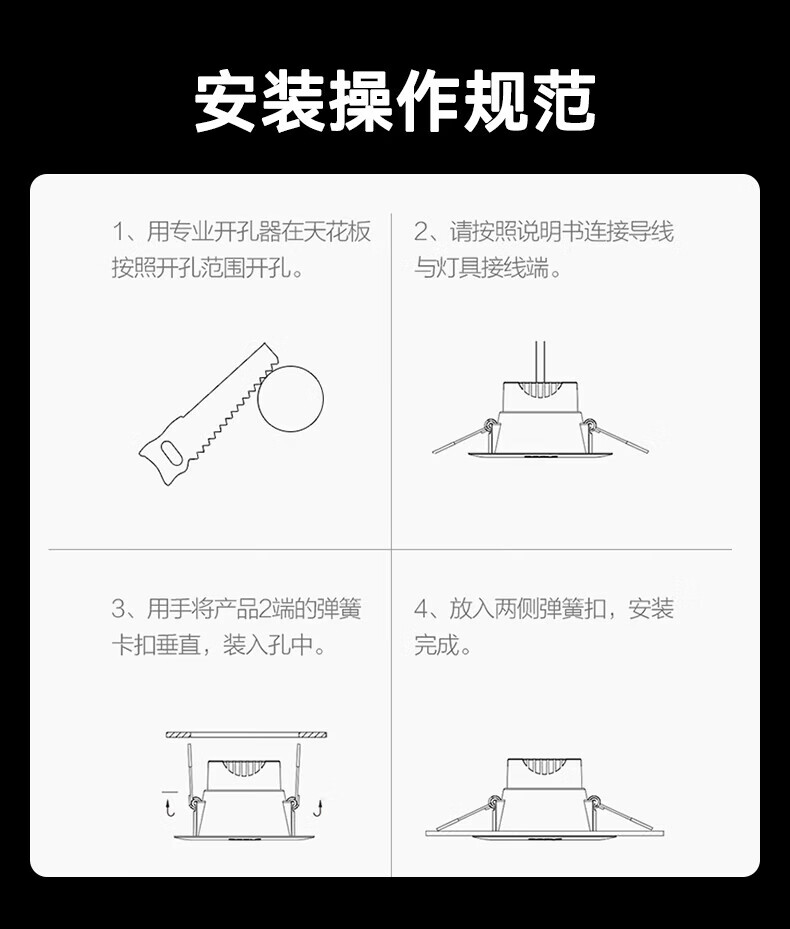 安装操作规范

1、用专业开孔器在天花板按照开孔范围开孔。

2、请按照说明书连接导线与灯具接线端。

3、用手将产品2端的弹簧卡扣垂直，装入孔中。

4、放入两侧弹簧扣，安装完成。