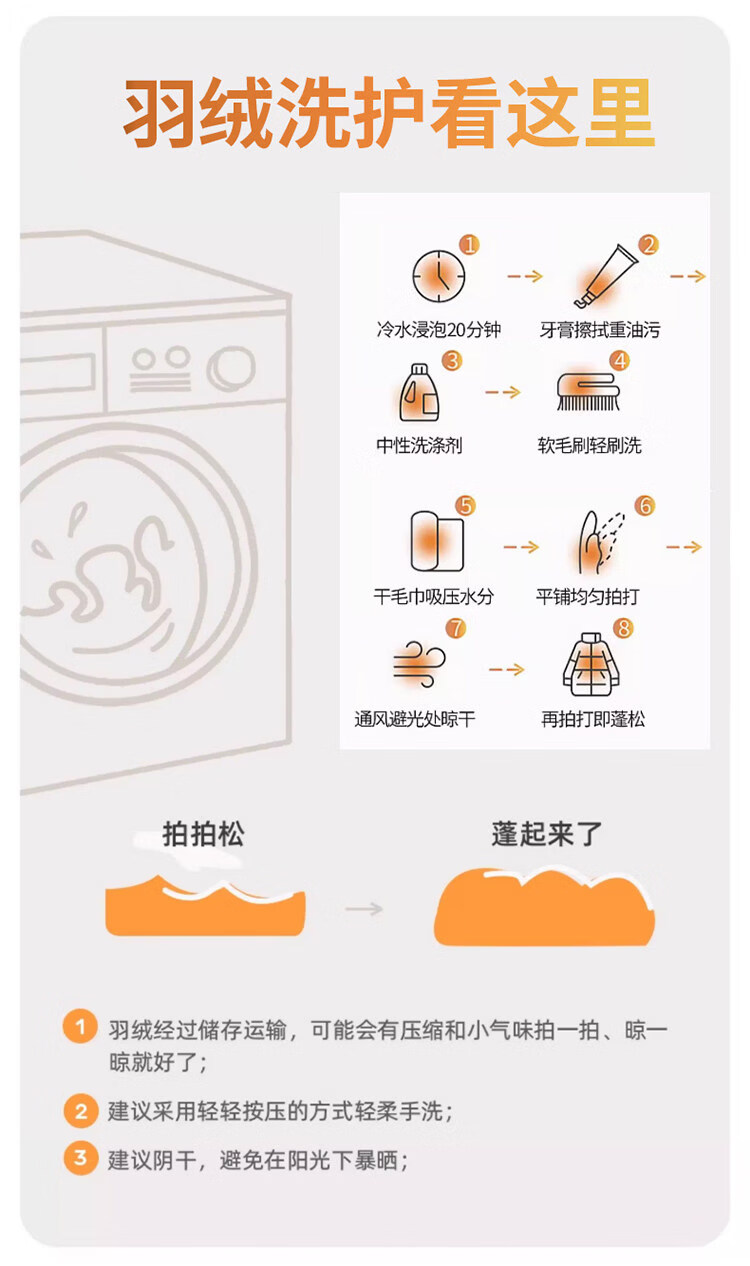 羽绒洗护看这里

1 冷水浸泡20分钟

2 牙膏擦拭重油污

3 中性洗涤剂

4 软毛刷轻刷洗

5 干毛巾吸压水分

6 平铺均匀拍打

7 通风避光处晾干

8 再拍打即蓬松

拍拍松

蓬起来了

1 羽绒经过储存运输，可能会有压缩和小气味拍一拍、晾一晾就好了；

2 建议采用轻轻按压的方式轻柔手洗；

3 建议阴干，避免在阳光下暴晒；