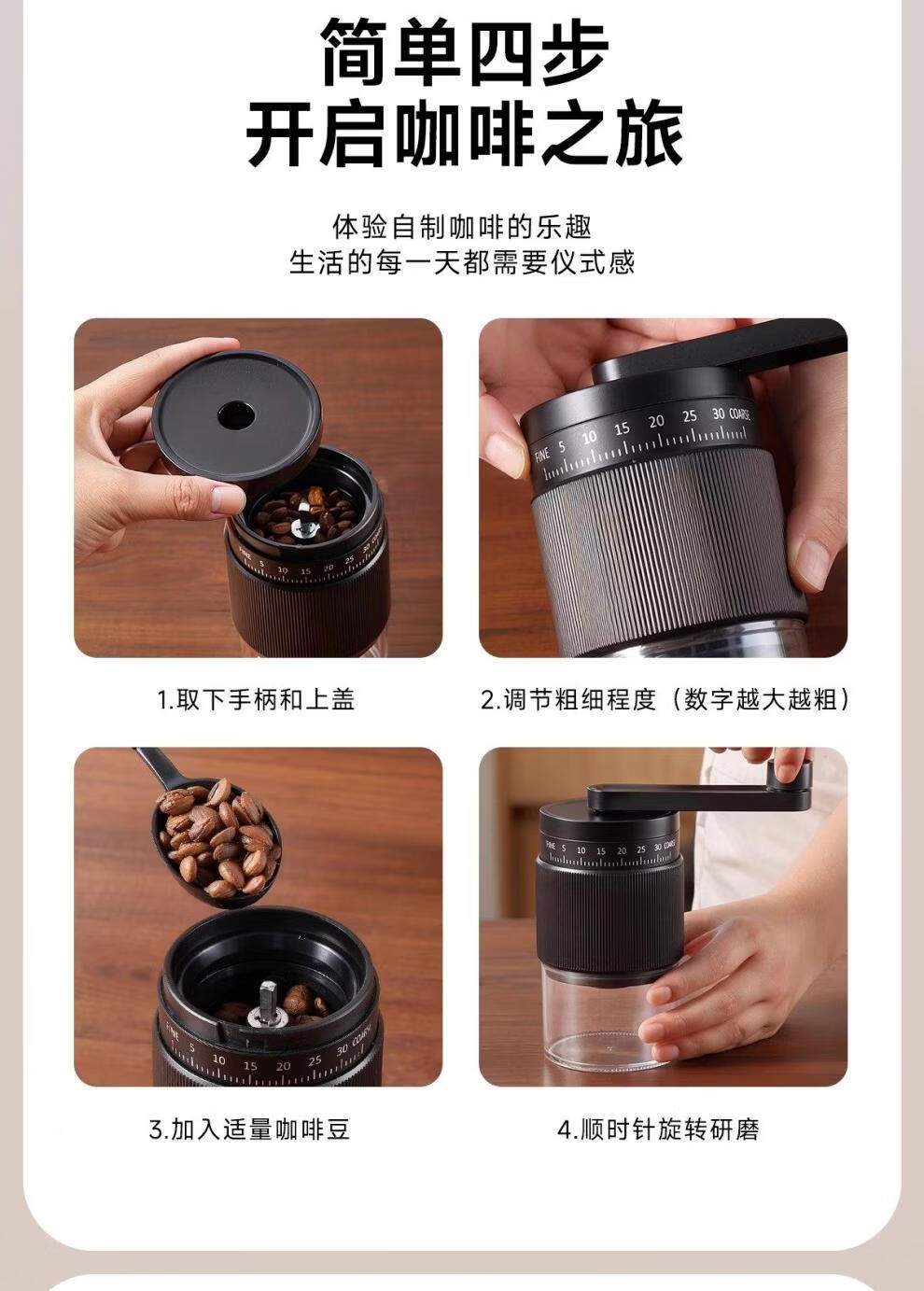 简单四步
开启咖啡之旅

体验自制咖啡的乐趣
生活的每一天都需要仪式感

FINE 5 10 15 20 25 30 COARSE

1.取下手柄和上盖

FINE 5 10 15 20 25 30 COARSE

2.调节粗细程度（数字越大越粗）

FINE 5 10 15 20 25 30 COARSE

3.加入适量咖啡豆

FINE 5 10 15 20 25 30 COARSE

4.顺时针旋转研磨