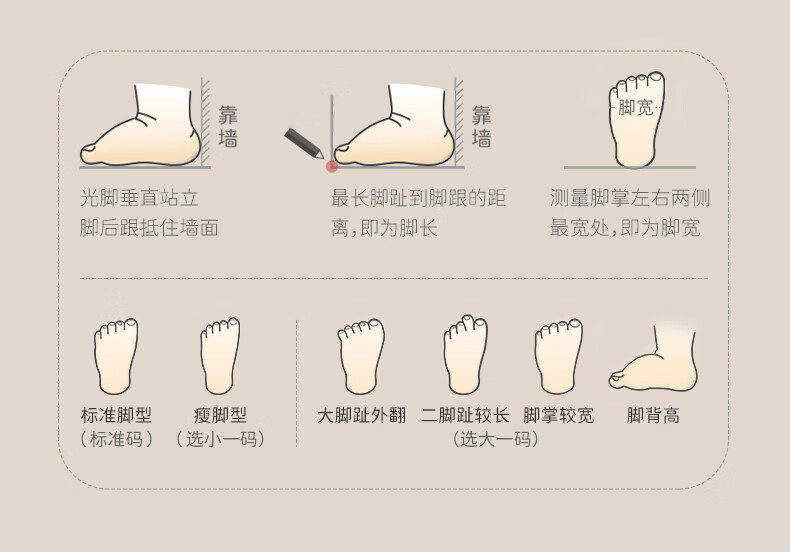 靠墙

光脚垂直站立
脚后跟抵住墙面

靠墙

最长脚趾到脚跟的距离，即为脚长

脚宽

测量脚掌左右两侧最宽处，即为脚宽

标准脚型
（标准码）

瘦脚型
（选小一码）

大脚趾外翻

二脚趾较长

脚掌较宽

脚背高

（选大一码）