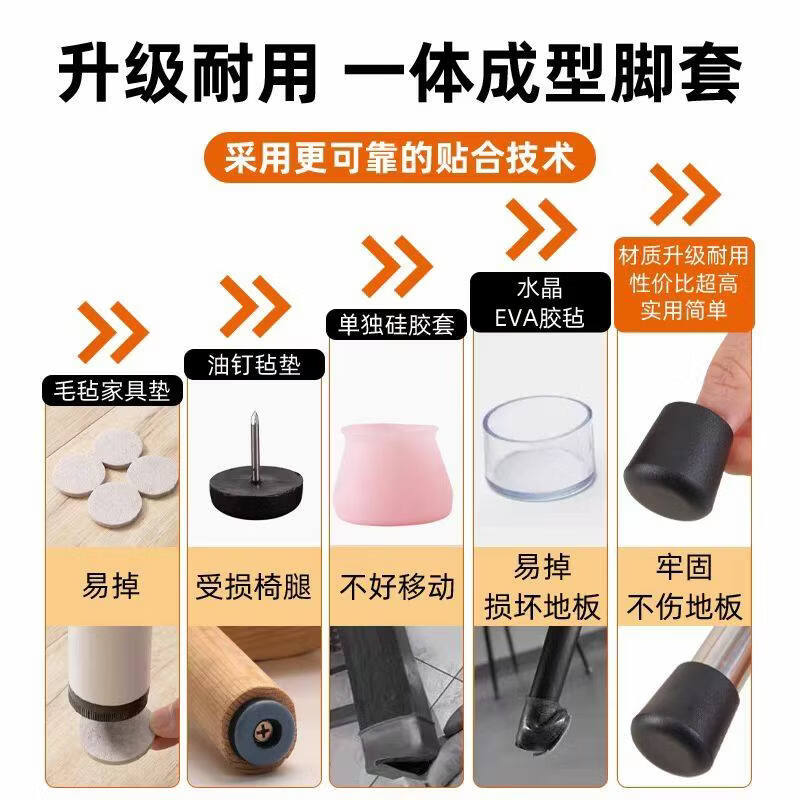 升级耐用 一体成型脚套

采用更可靠的贴合技术

毛毡家具垫

易掉

油钉毡垫

受损椅腿

单独硅胶套

不好移动

水晶
EVA胶毡

易掉
损坏地板

材质升级耐用
性价比超高
实用简单

牢固
不伤地板