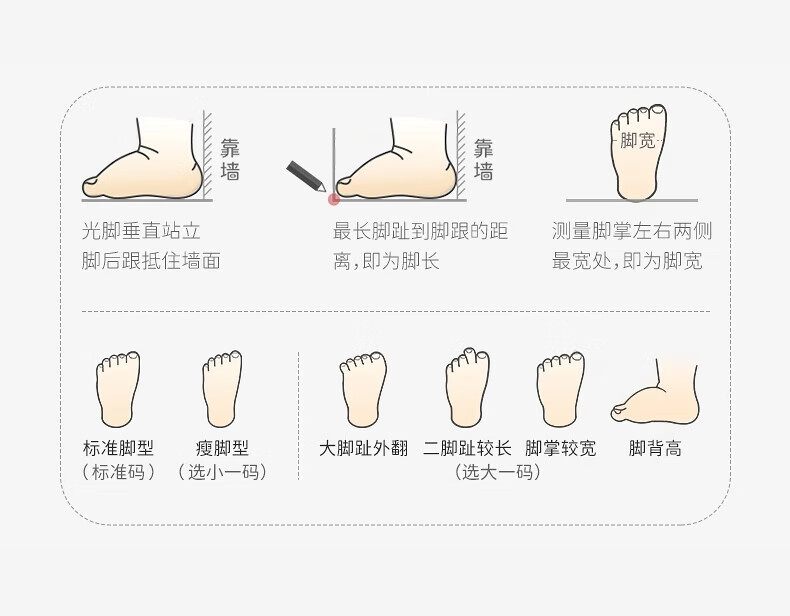 靠墙

光脚垂直站立
脚后跟抵住墙面

靠墙

最长脚趾到脚跟的距离，即为脚长

脚宽

测量脚掌左右两侧最宽处，即为脚宽

标准脚型
（标准码）

瘦脚型
（选小一码）

大脚趾外翻

二脚趾较长

脚掌较宽

脚背高

（选大一码）