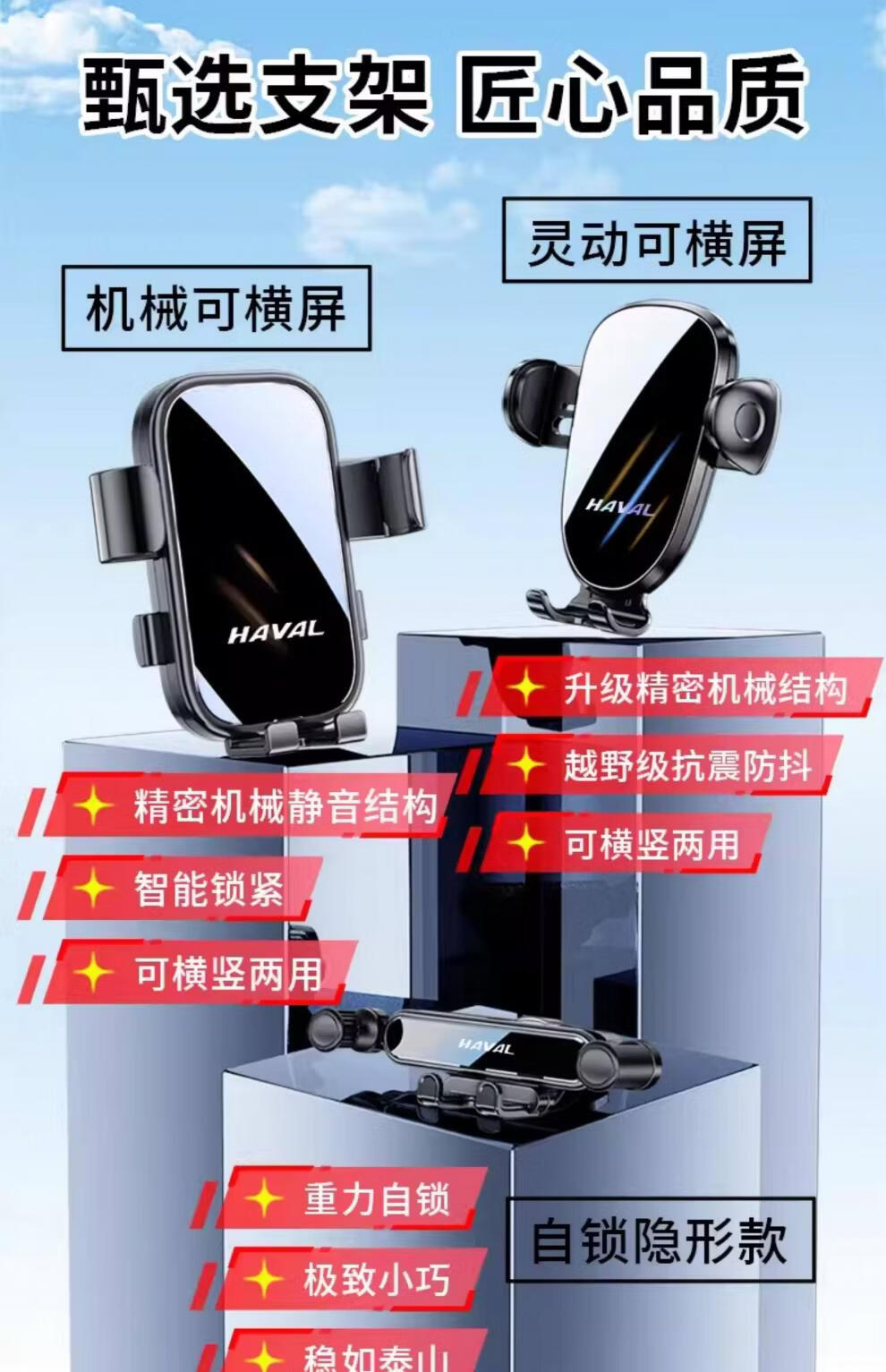 甄选支架 匠心品质

灵动可横屏

机械可横屏

HAVAL

HAVAL

升级精密机械结构

越野级抗震防抖

可横竖两用

精密机械静音结构

智能锁紧

可横竖两用

HAVAL

重力自锁

极致小巧

稳如泰山

自锁隐形款