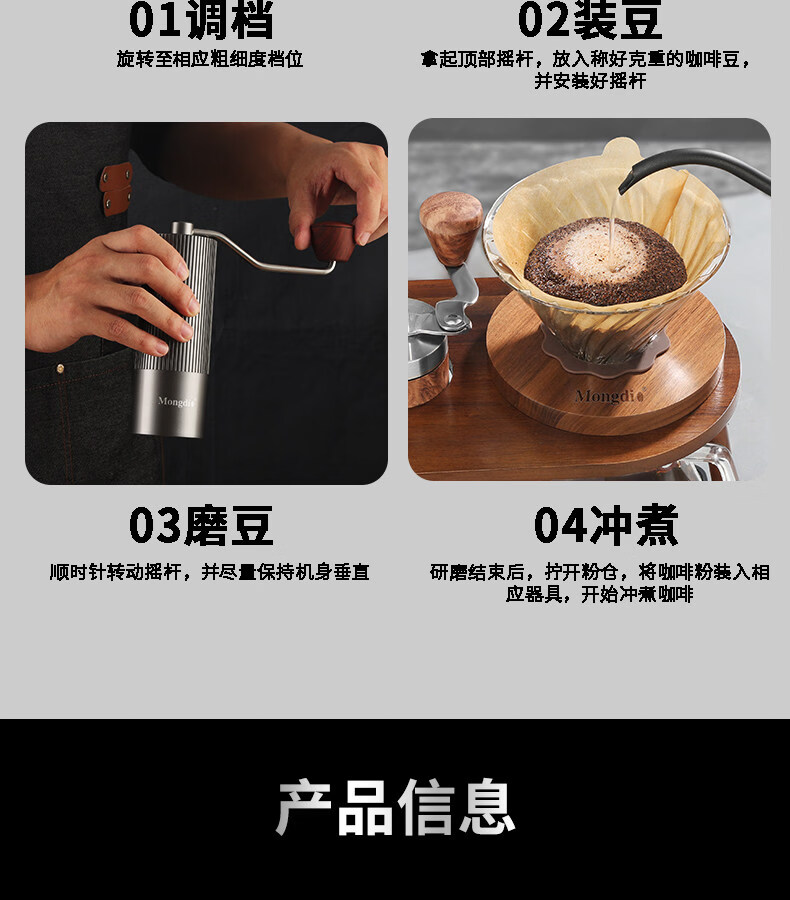 01调档
旋转至相应粗细度档位

02装豆
拿起顶部摇杆，放入称好克重的咖啡豆，并安装好摇杆

Mongdio

Mongdio

03磨豆
顺时针转动摇杆，并尽量保持机身垂直

04冲煮
研磨结束后，拧开粉仓，将咖啡粉装入相应器具，开始冲煮咖啡

产品信息