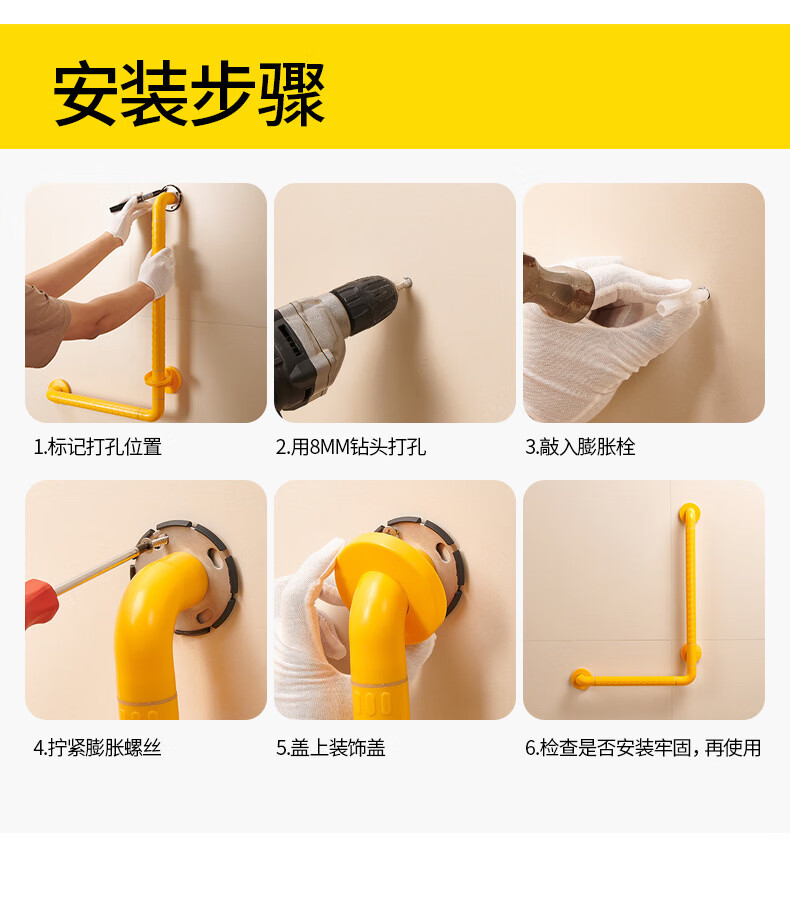 安装步骤

1.标记打孔位置

2.用8MM钻头打孔

3.敲入膨胀栓

4.拧紧膨胀螺丝

5.盖上装饰盖

6.检查是否安装牢固，再使用