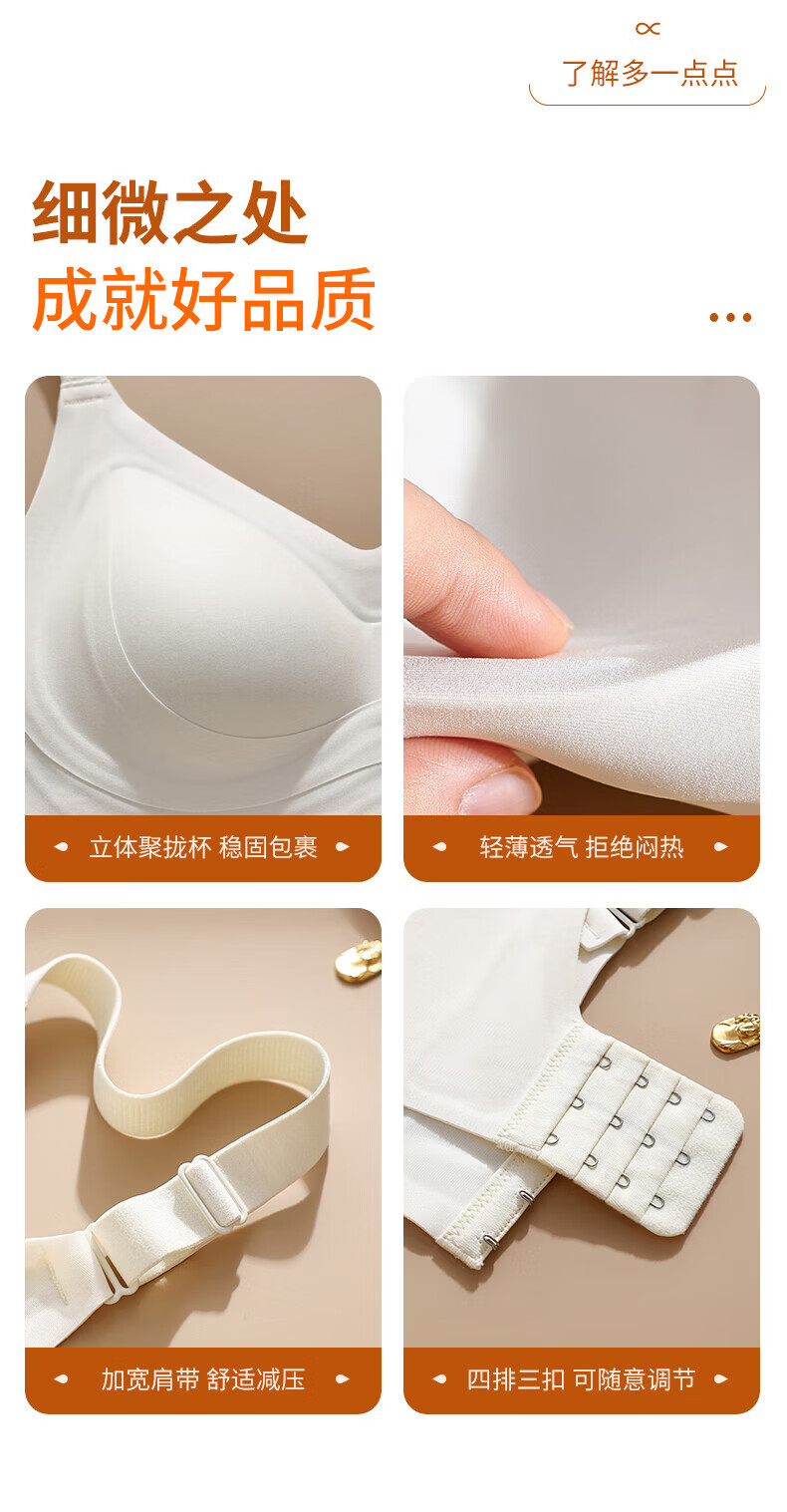 了解多一点点

细微之处
成就好品质

立体聚拢杯 稳固包裹

轻薄透气 拒绝闷热

加宽肩带 舒适减压

四排三扣 可随意调节