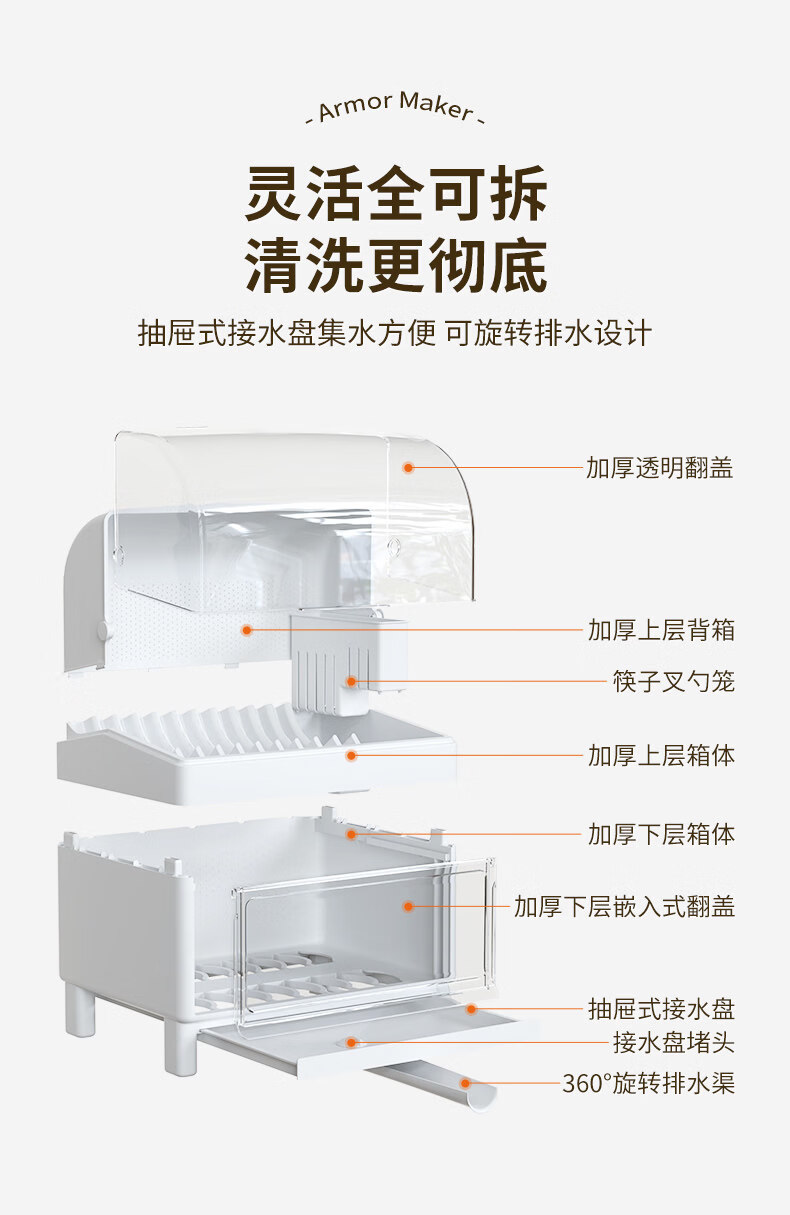 - Armor Maker -

灵活全可拆
清洗更彻底

抽屉式接水盘集水方便 可旋转排水设计

加厚透明翻盖

加厚上层背箱

筷子叉勺笼

加厚上层箱体

加厚下层箱体

加厚下层嵌入式翻盖

抽屉式接水盘

接水盘堵头

360°旋转排水渠