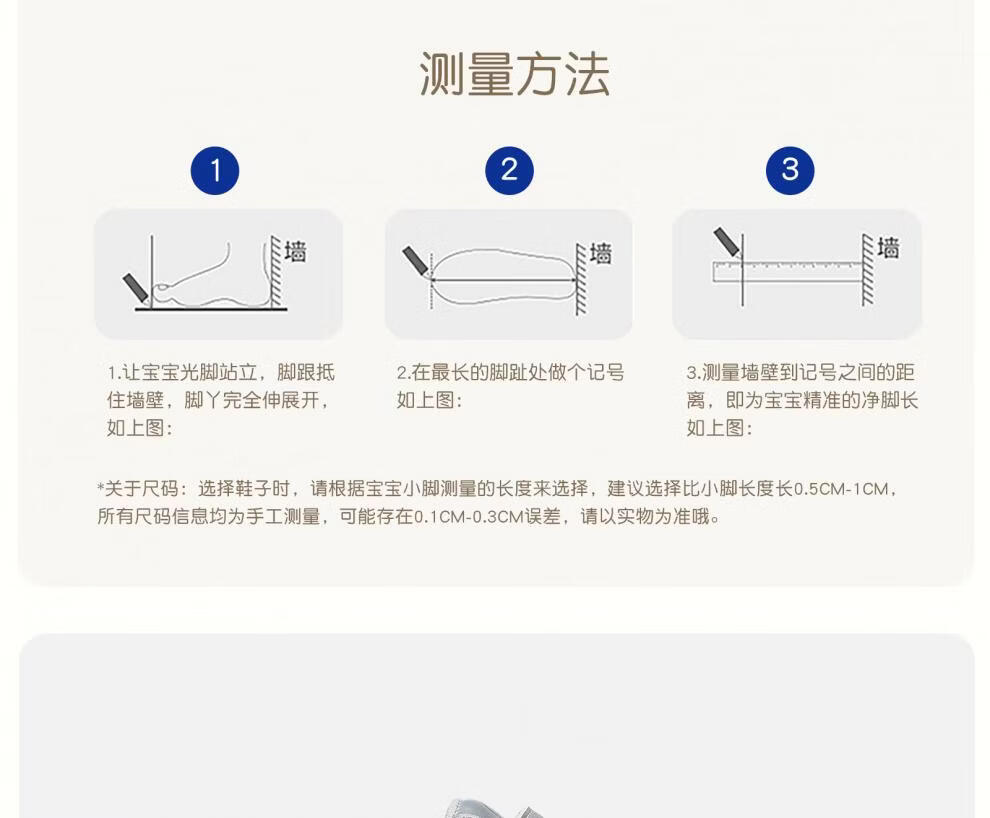 测量方法

1

墙

1.让宝宝光脚站立，脚跟抵住墙壁，脚丫完全伸展开，如上图：

2

墙

2.在最长的脚趾处做个记号如上图：

3

墙

3.测量墙壁到记号之间的距离，即为宝宝精准的净脚长如上图：

*关于尺码：选择鞋子时，请根据宝宝小脚测量的长度来选择，建议选择比小脚长度长0.5CM-1CM，所有尺码信息均为手工测量，可能存在0.1CM-0.3CM误差，请以实物为准哦。