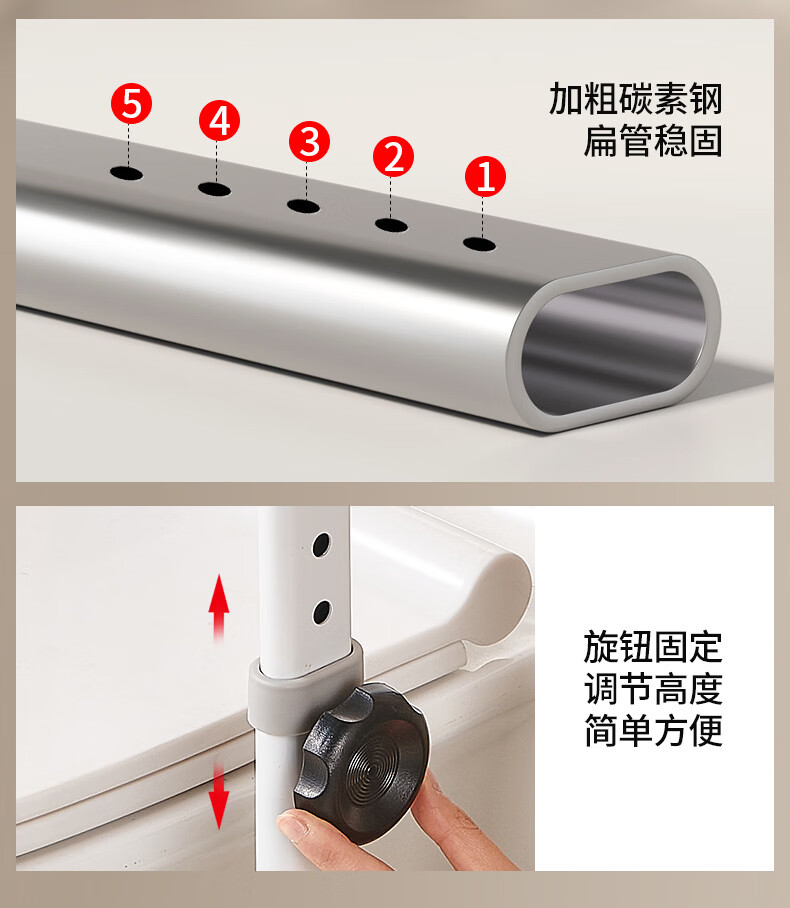 5
4
3
2
1

加粗碳素钢
扁管稳固

旋钮固定
调节高度
简单方便