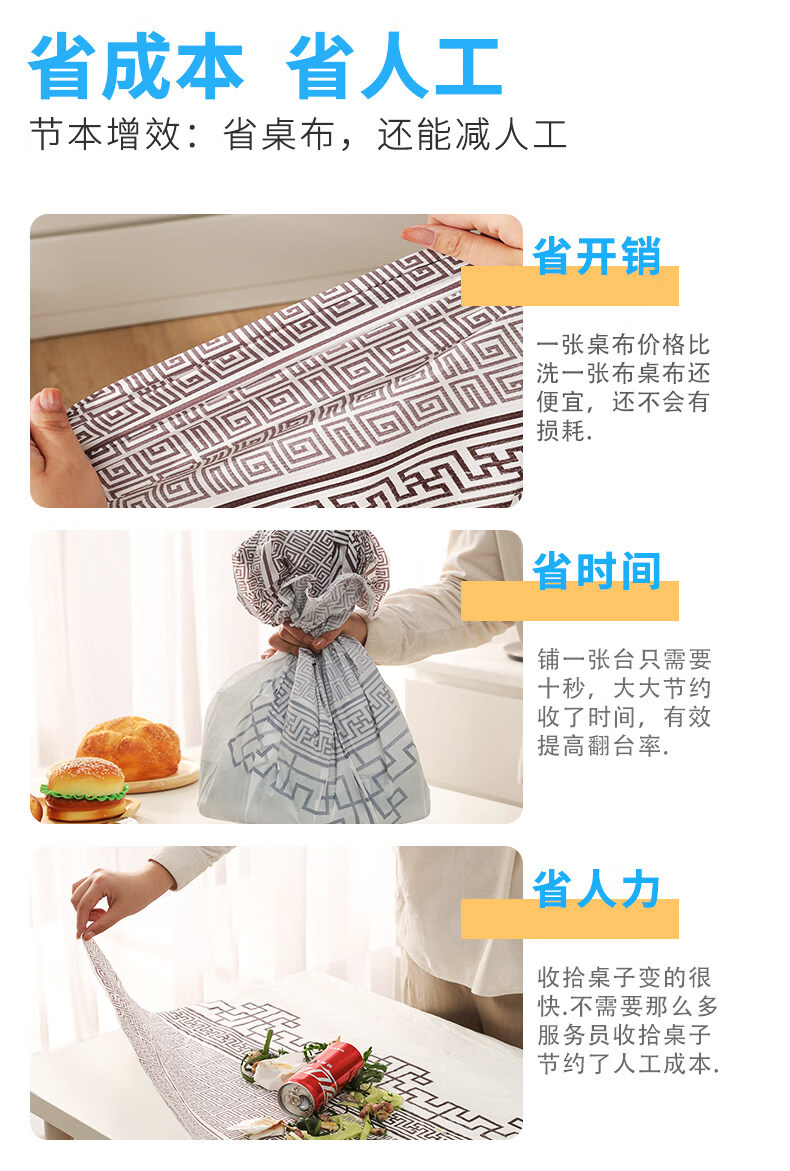 省成本 省人工

节本增效：省桌布，还能减人工

省开销

一张桌布价格比洗一张布桌布还便宜，还不会有损耗.

省时间

铺一张台只需要十秒，大大节约收了时间，有效提高翻台率.

省人力

收拾桌子变的很快.不需要那么多服务员收拾桌子节约了人工成本.