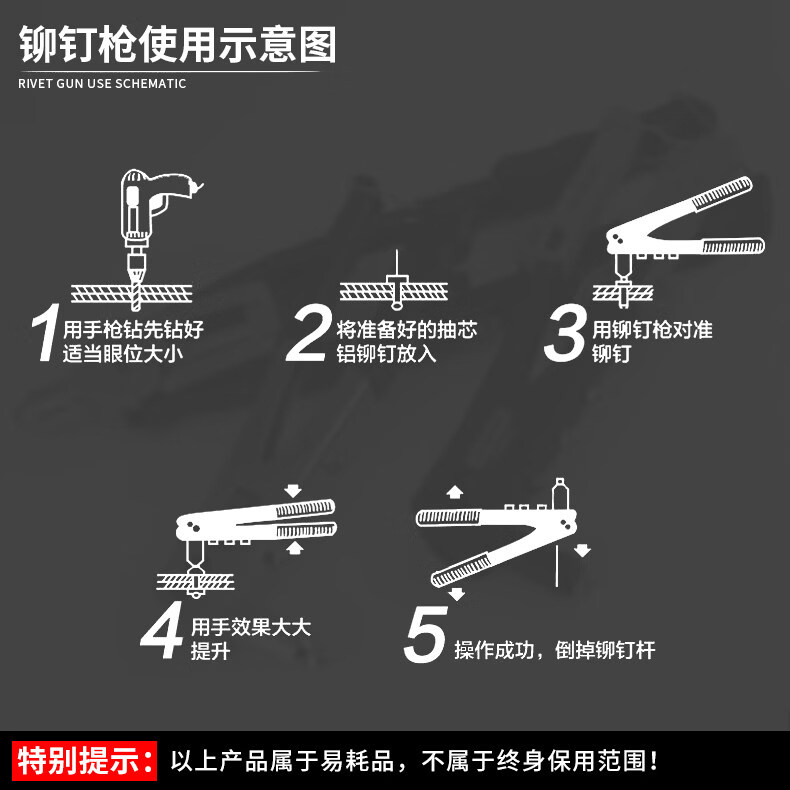 铆钉枪使用示意图

RIVET GUN USE SCHEMATIC

1 用手枪钻先钻好适当眼位大小

2 将准备好的抽芯铝铆钉放入

3 用铆钉枪对准铆钉

4 用手效果大大提升

5 操作成功，倒掉铆钉杆

特别提示：以上产品属于易耗品，不属于终身保用范围！