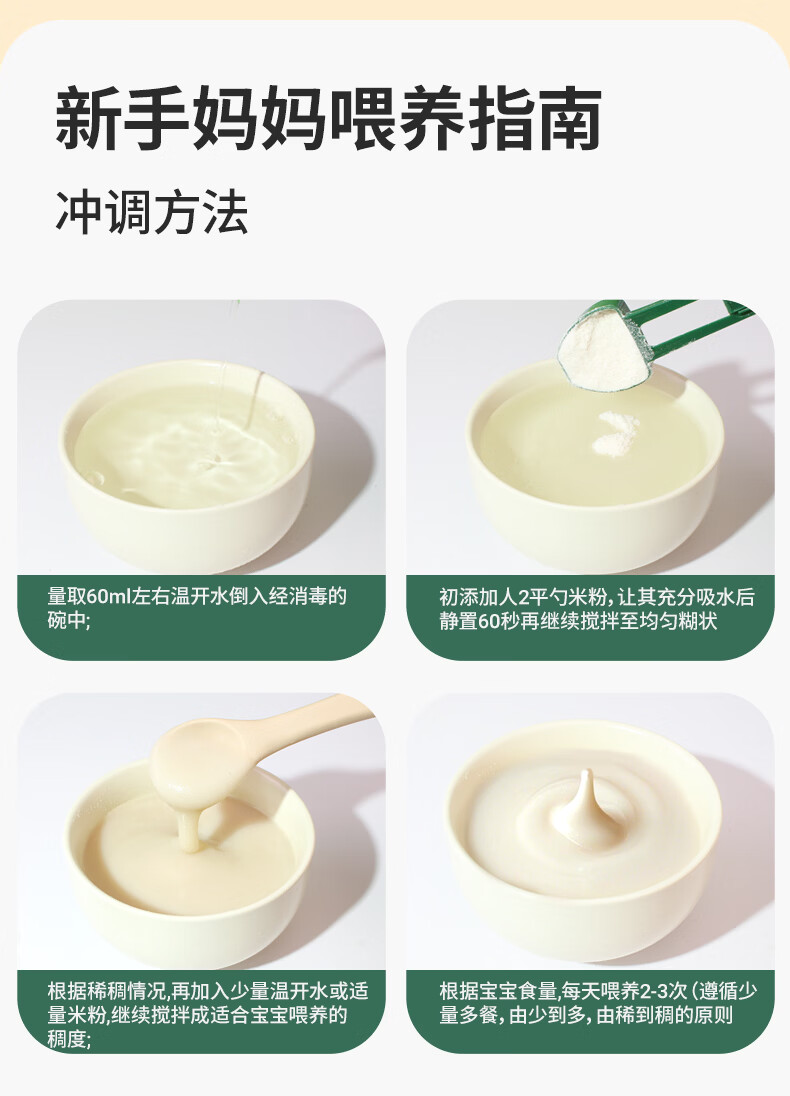 新手妈妈喂养指南

冲调方法

量取60ml左右温开水倒入经消毒的碗中;

初添加人2平勺米粉，让其充分吸水后静置60秒再继续搅拌至均匀糊状

根据稀稠情况,再加入少量温开水或适量米粉,继续搅拌成适合宝宝喂养的稠度;

根据宝宝食量,每天喂养2-3次（遵循少量多餐，由少到多，由稀到稠的原则