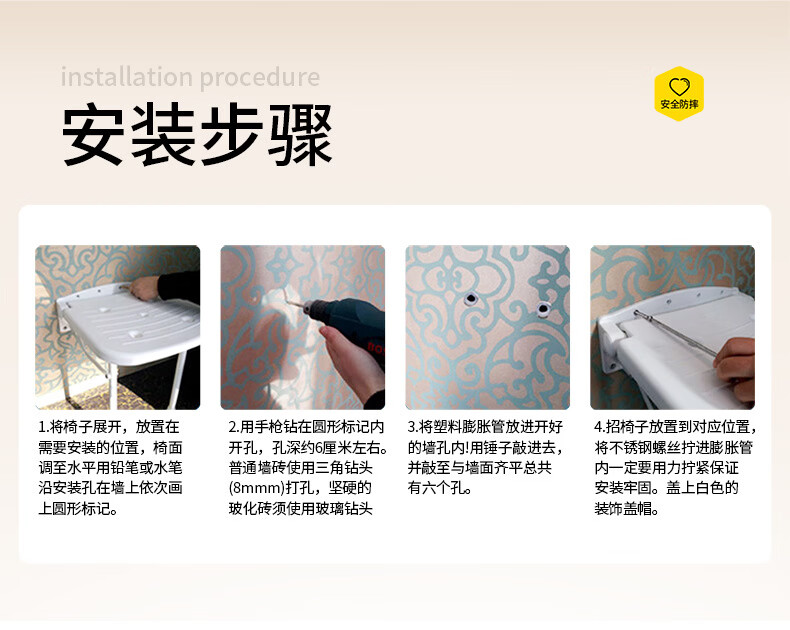 installation procedure

安装步骤

安全防摔

1.将椅子展开，放置在需要安装的位置，椅面调至水平用铅笔或水笔沿安装孔在墙上依次画上圆形标记。

2.用手枪钻在圆形标记内开孔，孔深约6厘米左右。普通墙砖使用三角钻头(8mmm)打孔，坚硬的玻化砖须使用玻璃钻头

3.将塑料膨胀管放进开好的墙孔内!用锤子敲进去，并敲至与墙面齐平总共有六个孔。

4.招椅子放置到对应位置，将不锈钢螺丝拧进膨胀管内一定要用力拧紧保证安装牢固。盖上白色的装饰盖帽。