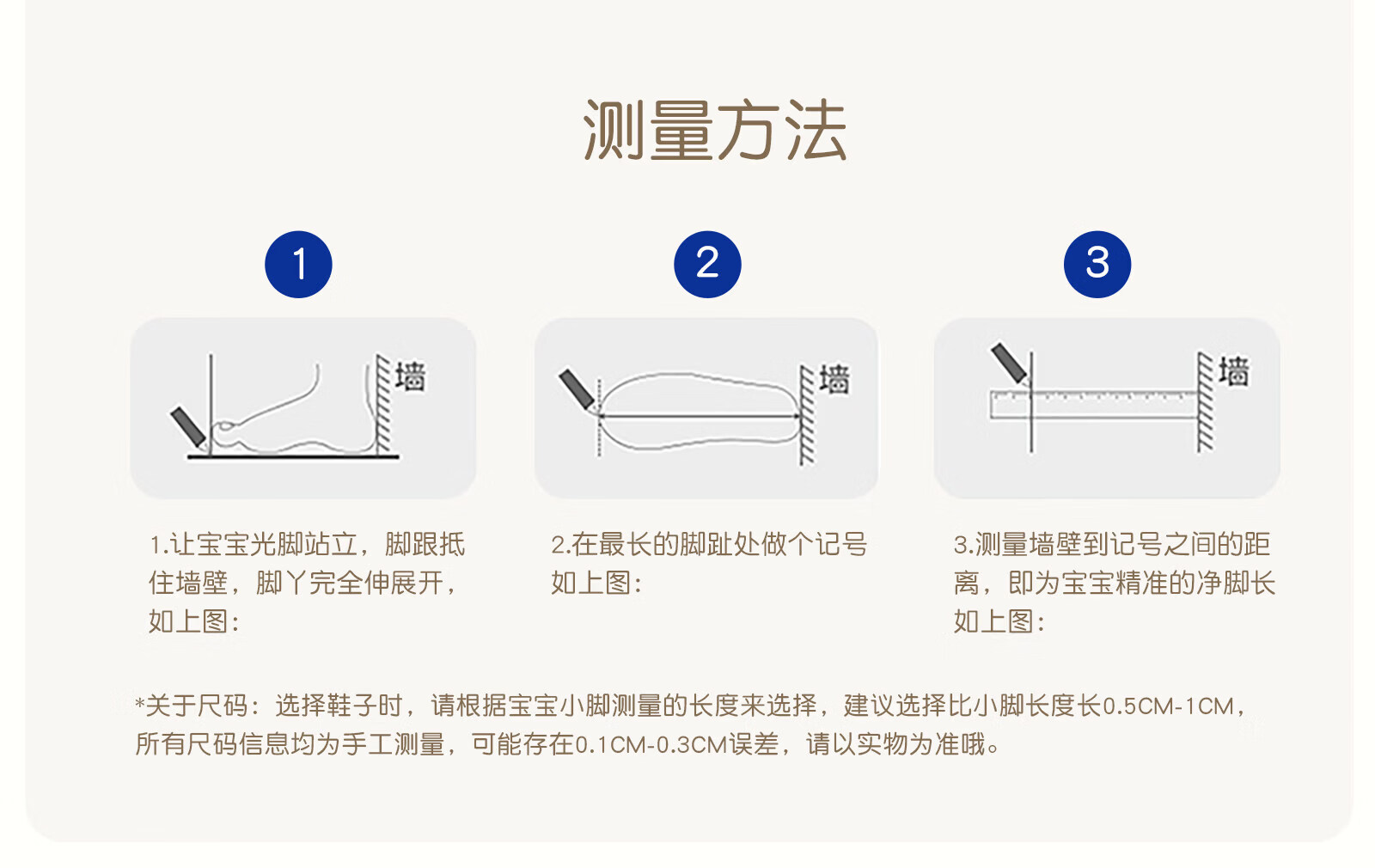 测量方法

1

墙

1.让宝宝光脚站立，脚跟抵住墙壁，脚丫完全伸展开，如上图：

2

墙

2.在最长的脚趾处做个记号如上图：

3

墙

3.测量墙壁到记号之间的距离，即为宝宝精准的净脚长如上图：

*关于尺码：选择鞋子时，请根据宝宝小脚测量的长度来选择，建议选择比小脚长度长0.5CM-1CM，所有尺码信息均为手工测量，可能存在0.1CM-0.3CM误差，请以实物为准哦。