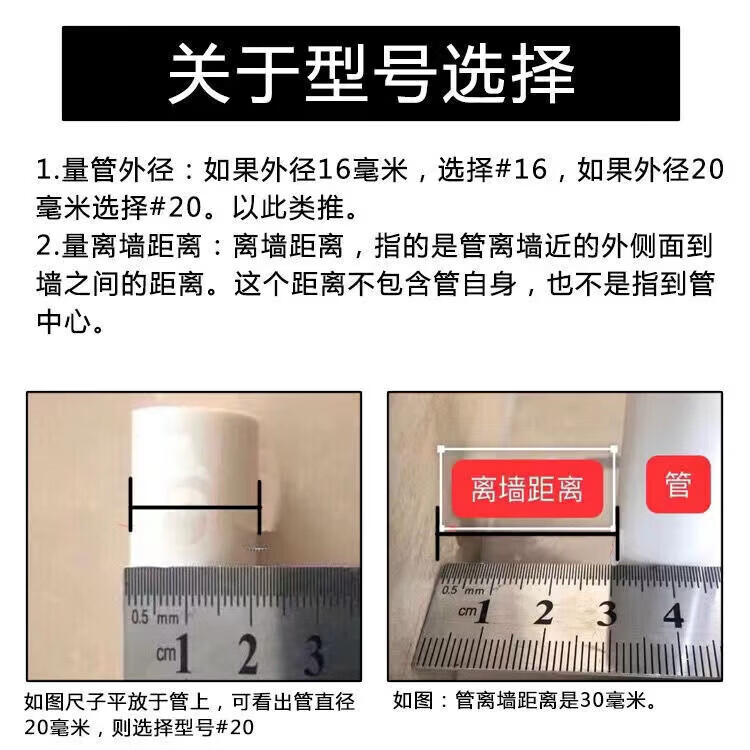 关于型号选择

1.量管外径：如果外径16毫米，选择#16，如果外径20毫米选择#20。以此类推。
2.量离墙距离：离墙距离，指的是管离墙近的外侧面到墙之间的距离。这个距离不包含管自身，也不是指到管中心。

0.5 mm
cm 1 2 3

如图尺子平放于管上，可看出管直径20毫米，则选择型号#20

离墙距离

管

0.5 mm
cm 1 2 3 4

如图：管离墙距离是30毫米。