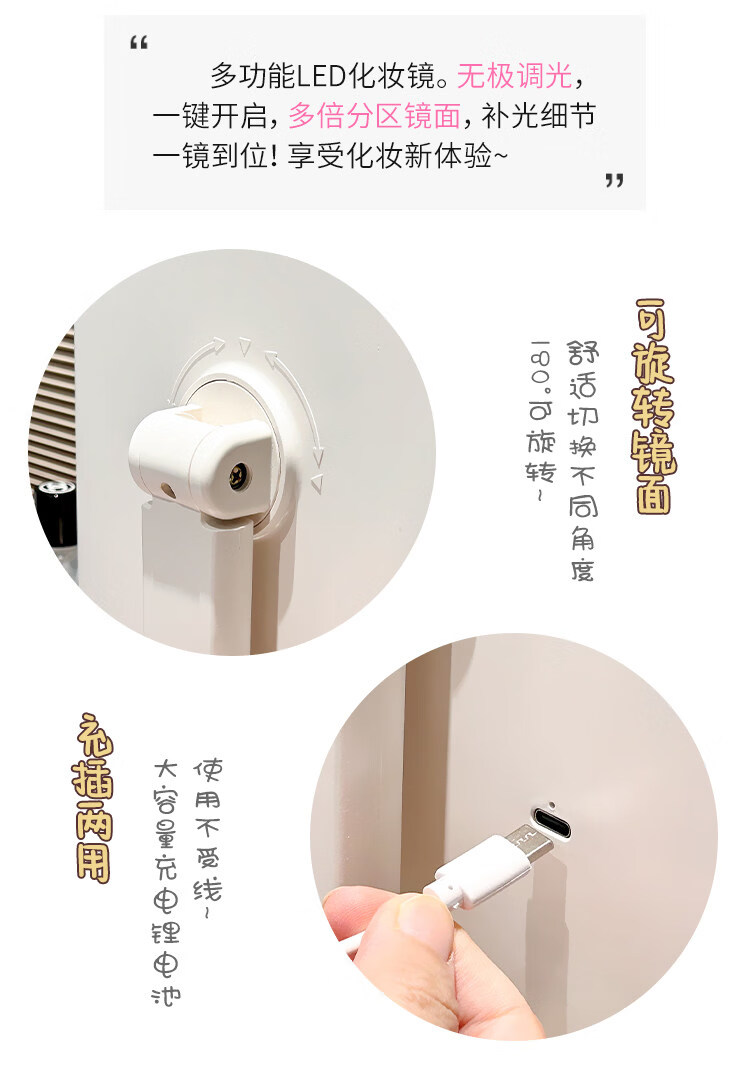 “

多功能LED化妆镜。无极调光，一键开启，多倍分区镜面，补光细节一镜到位！享受化妆新体验~

”

可旋转镜面

舒适切换不同角度

180°可旋转~

充插两用

使用不受线~

大容量充电锂电池